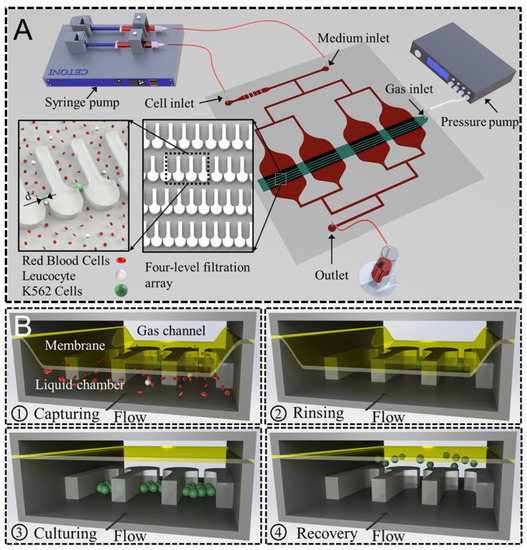 A

CETONI

Syringe pump

Cell inlet

Medium inlet

Gas inlet

Pressure pump

d

Red Blood Cells

Leucocyte

K562 Cells

Four-level filtration array

Outlet

B

Gas channel

Membrane

Liquid chamber

① Capturing Flow

② Rinsing Flow

③ Culturing Flow

④ Recovery Flow