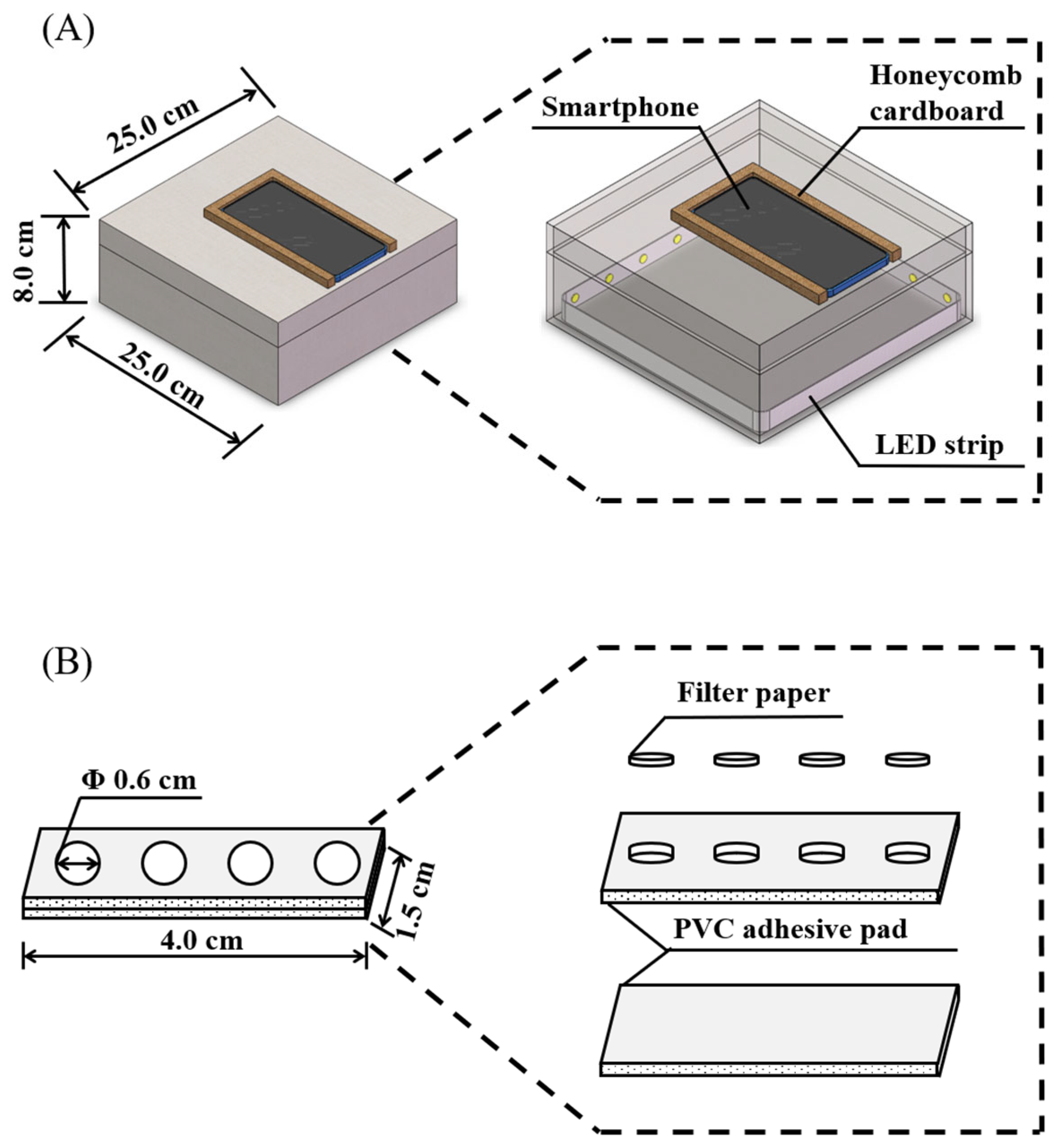 (A)

25.0 cm

8.0 cm

25.0 cm

Smartphone

Honeycomb cardboard

LED strip

(B)

Φ 0.6 cm

1.5 cm

4.0 cm

Filter paper

PVC adhesive pad