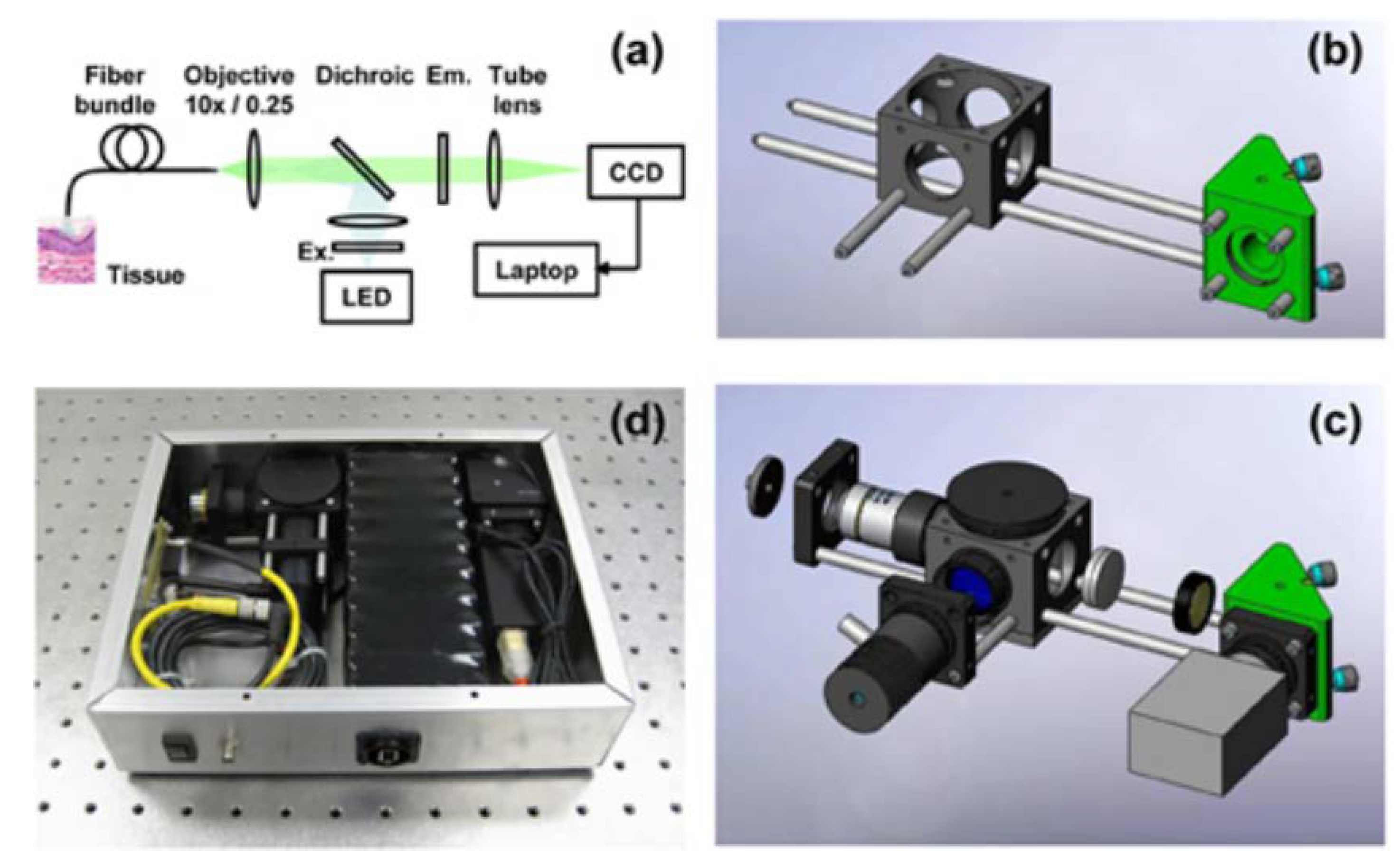 (a)

Fiber bundle

Objective 10x / 0.25

Dichroic

Em.

Tube lens

CCD

Tissue

Ex.

LED

Laptop

(b)

(d)

(c)