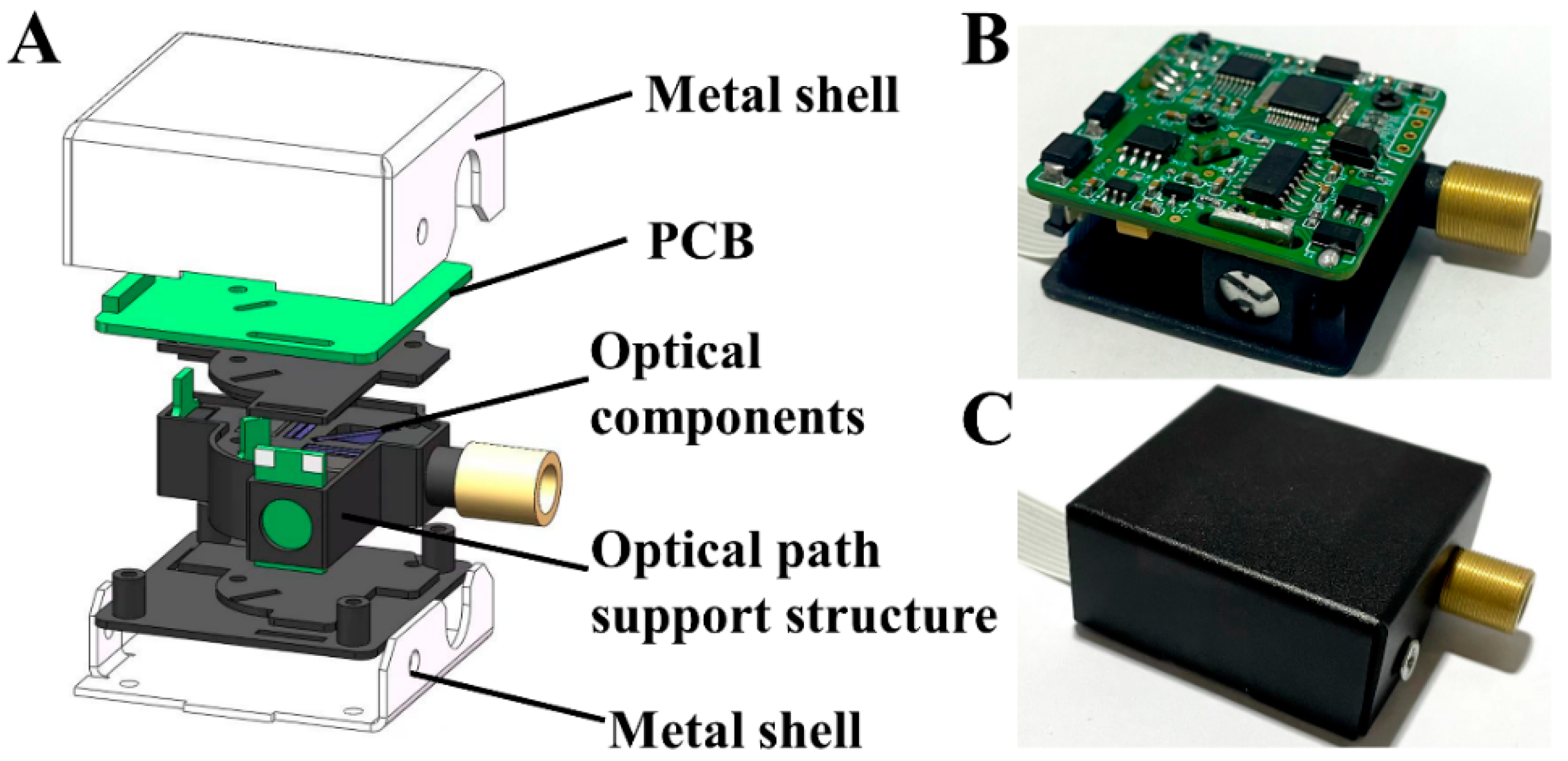 A

Metal shell

PCB

Optical components

Optical path support structure

Metal shell

B

C