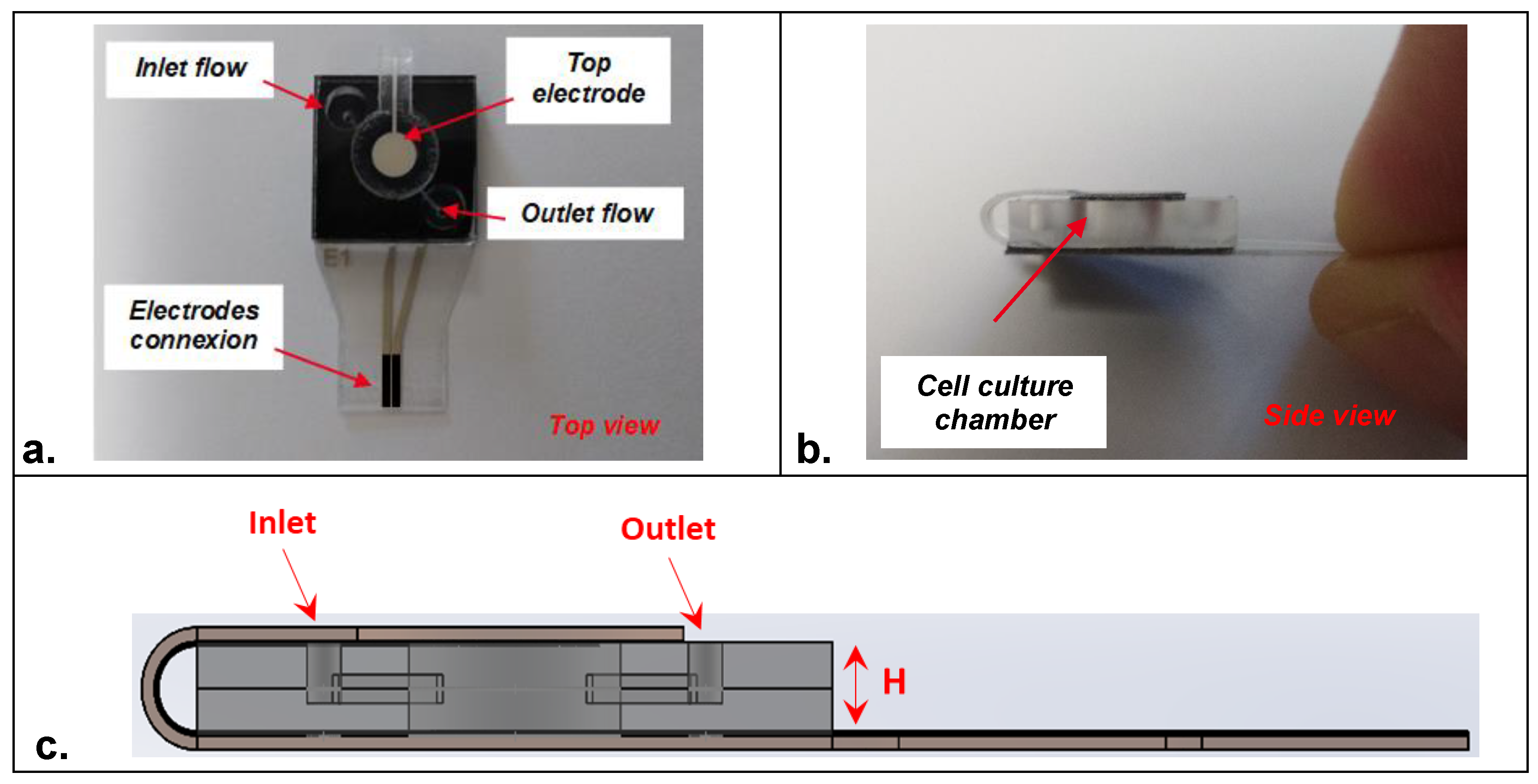 Inlet flow

Top electrode

Outlet flow

E1

Electrodes connexion

Top view

a.

Cell culture chamber

Side view

b.

Inlet

Outlet

H

c.