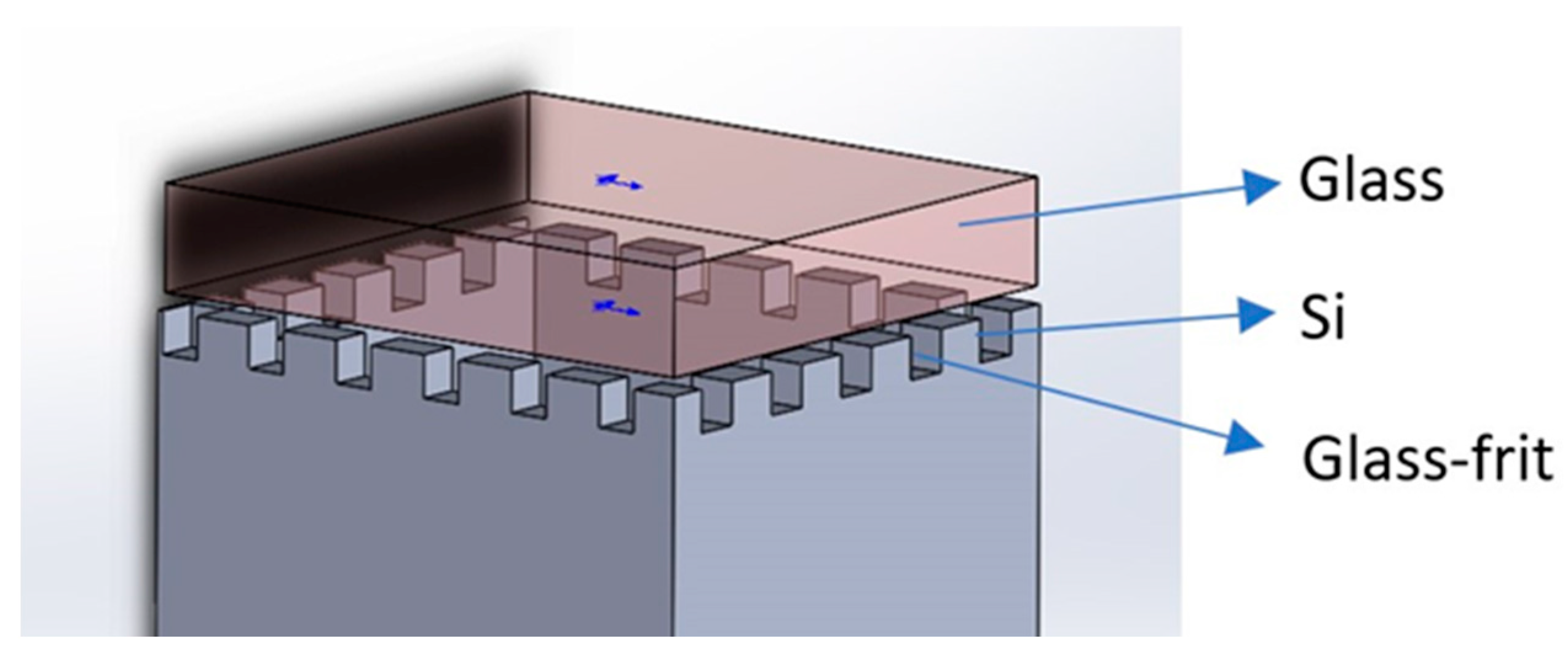 Glass

Si

Glass-frit