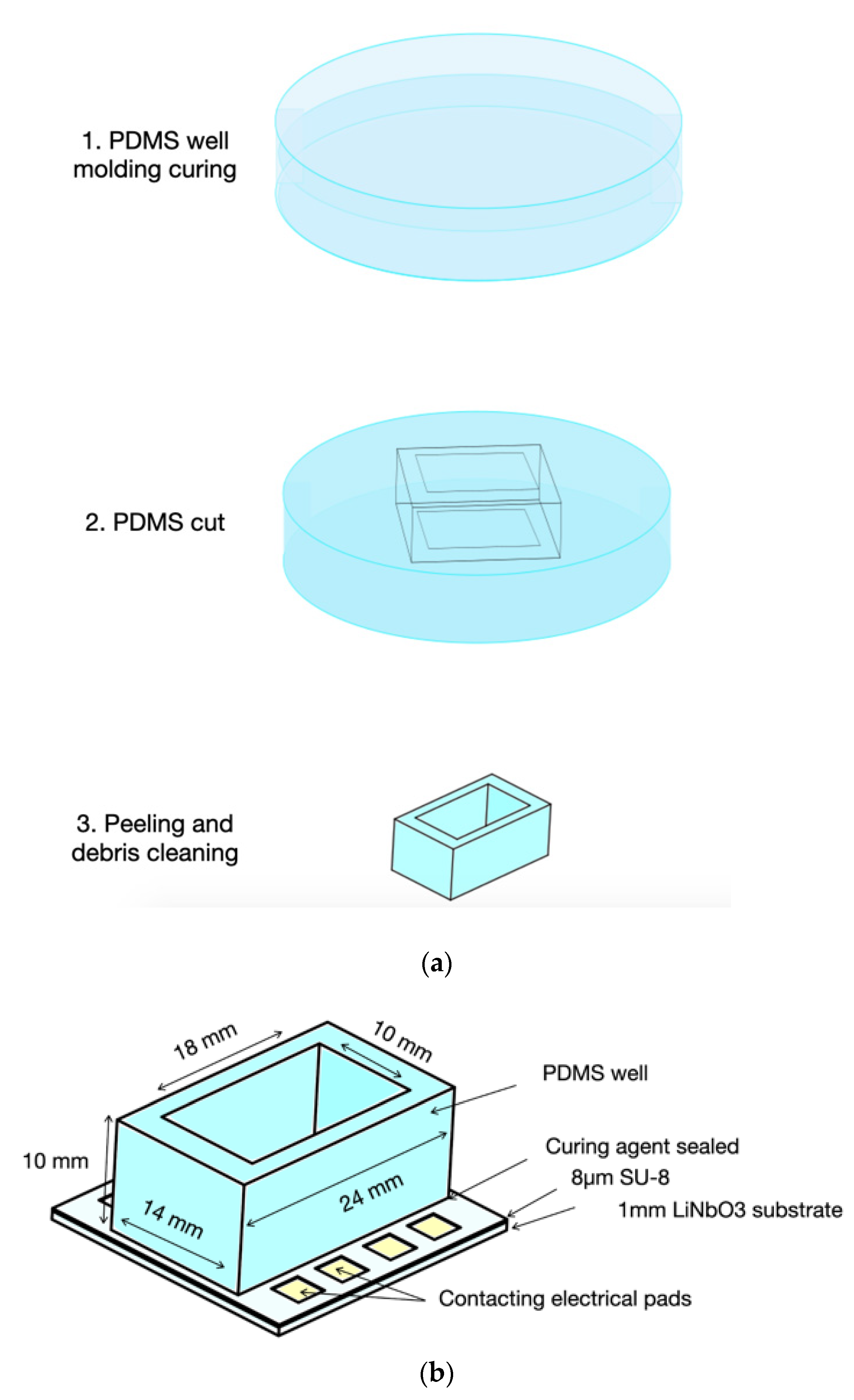 1. PDMS well molding curing

2. PDMS cut

3. Peeling and debris cleaning

(a)

18 mm

10 mm

PDMS well

10 mm

Curing agent sealed

8µm SU-8

24 mm

1mm LiNbO3 substrate

14 mm

Contacting electrical pads

(b)