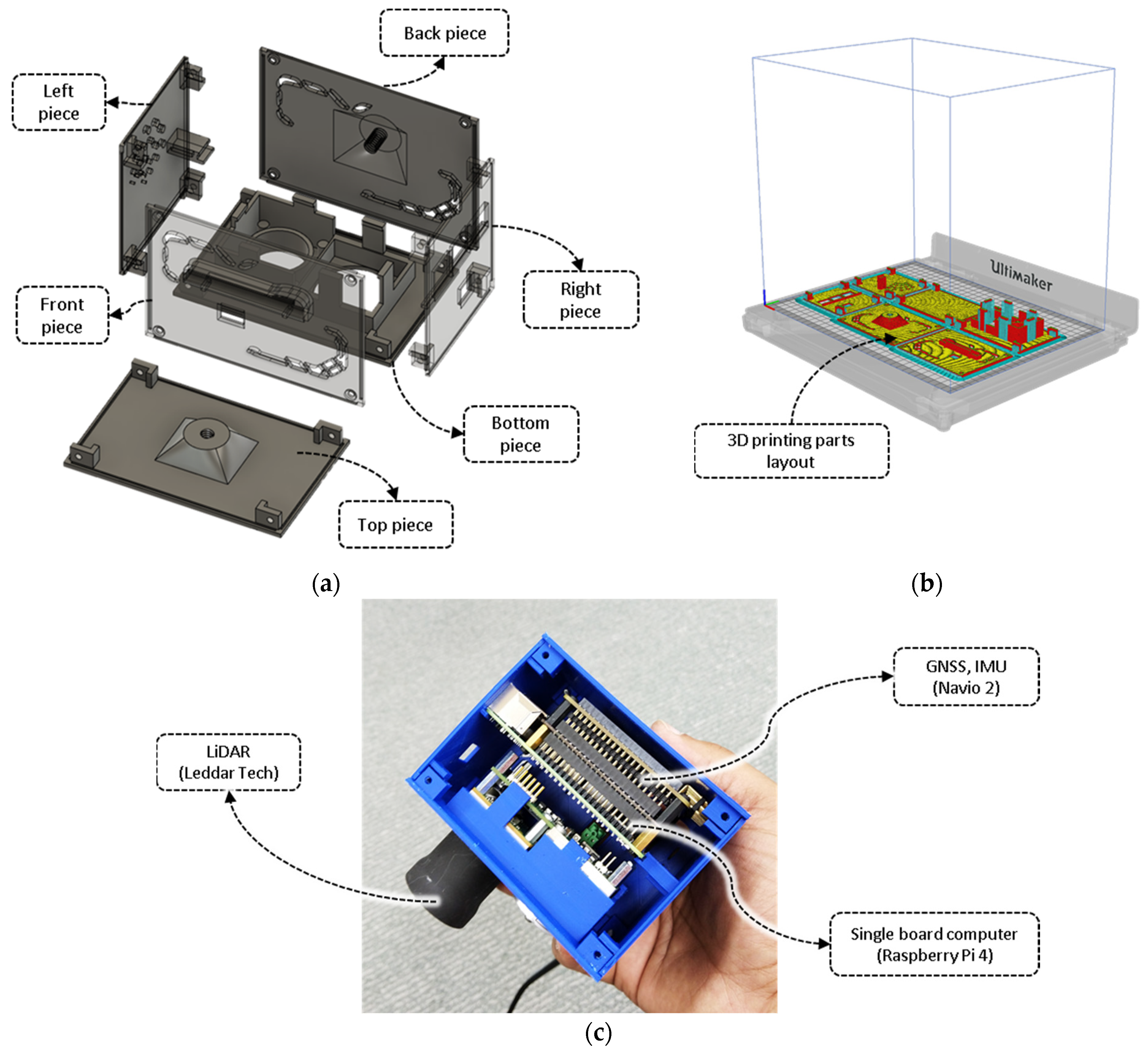 Back piece

Left piece

Right piece

Front piece

Bottom piece

Top piece

(a)

Ultimaker

3D printing parts layout

(b)

GNSS, IMU (Navio 2)

LiDAR (Leddar Tech)

Single board computer (Raspberry Pi 4)

(c)