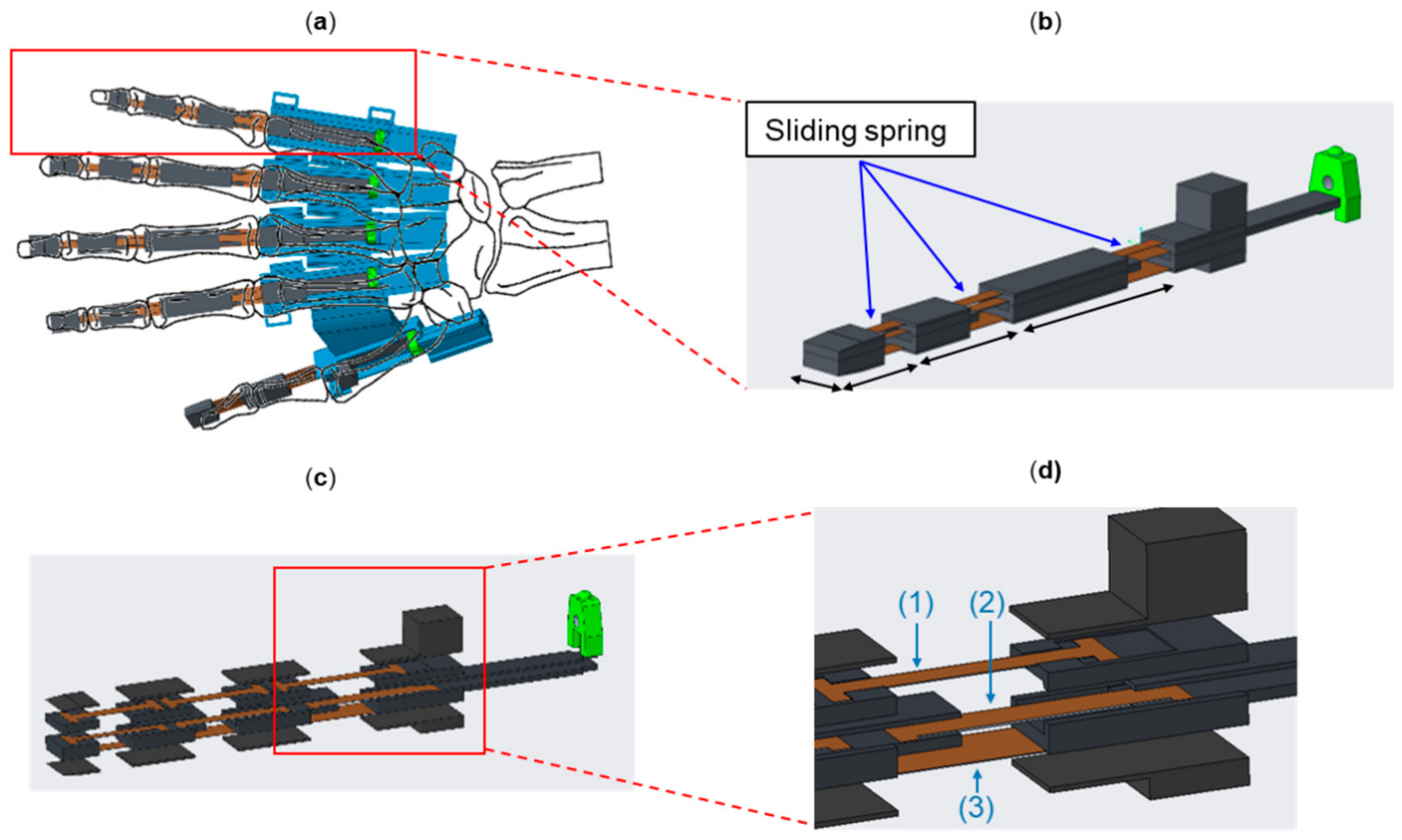 (a)

(b)

Sliding spring

(c)

(d)

(1)

(2)

(3)