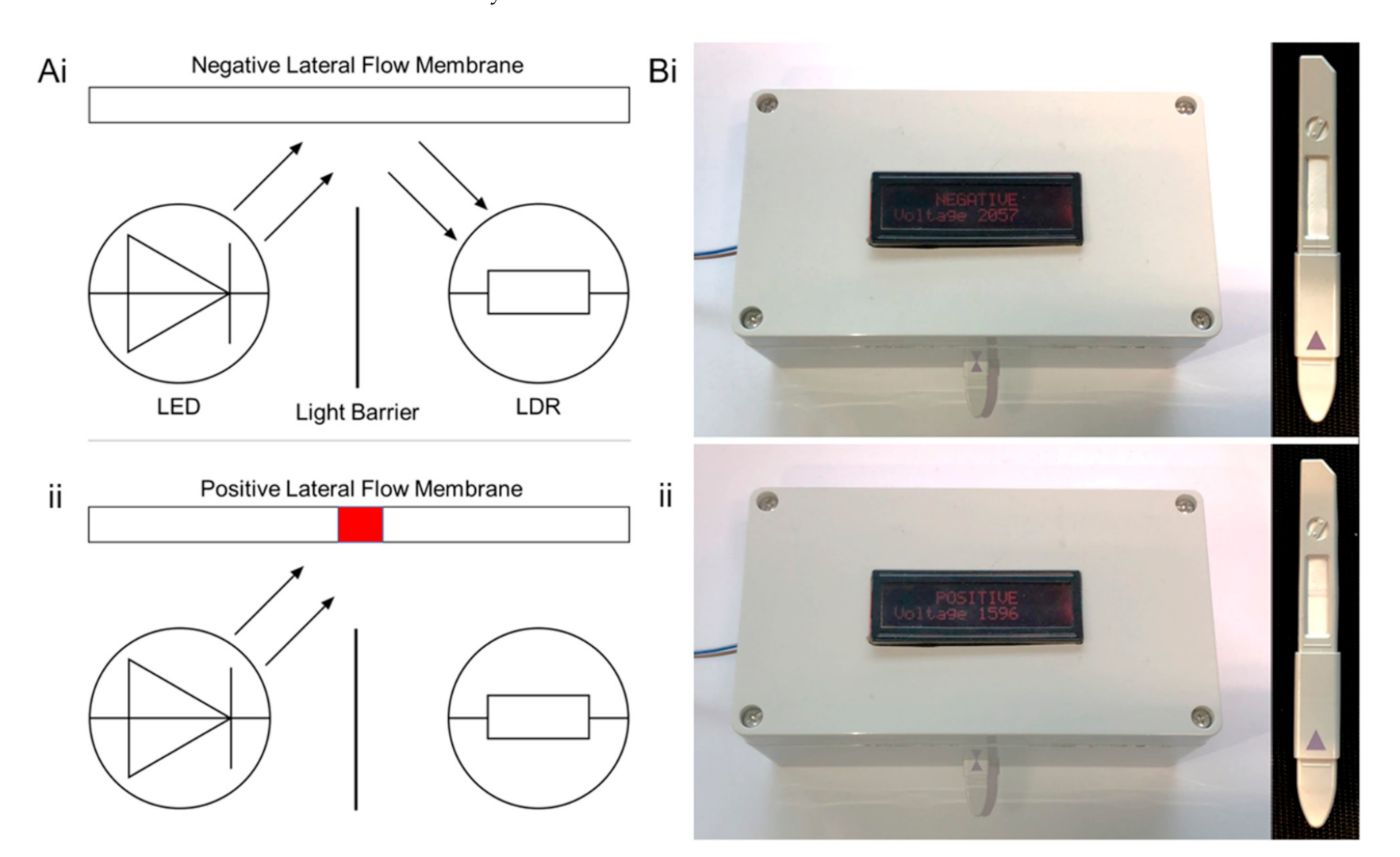 Ai

Negative Lateral Flow Membrane

LED

Light Barrier

LDR

ii

Positive Lateral Flow Membrane

Bi

NEGATIVE
Voltage 2057

ii

POSITIVE
Voltage 1596