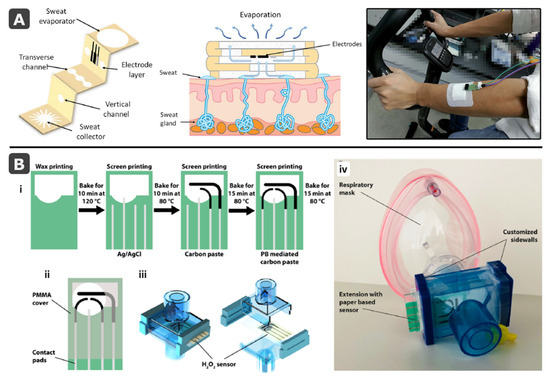 A

Sweat evaporator

Transverse channel

Electrode layer

Vertical channel

Sweat collector

Evaporation

Electrodes

Sweat

Sweat gland

B

i

Wax printing

Bake for 10 min at 120 °C

Screen printing

Ag/AgCl

Bake for 10 min at 80 °C

Screen printing

Carbon paste

Bake for 15 min at 80 °C

Screen printing

PB mediated carbon paste

Bake for 15 min at 80 °C

ii

PMMA cover

Contact pads

iii

$H_2O_2$ sensor

iv

Respiratory mask

Customized sidewalls

Extension with paper based sensor