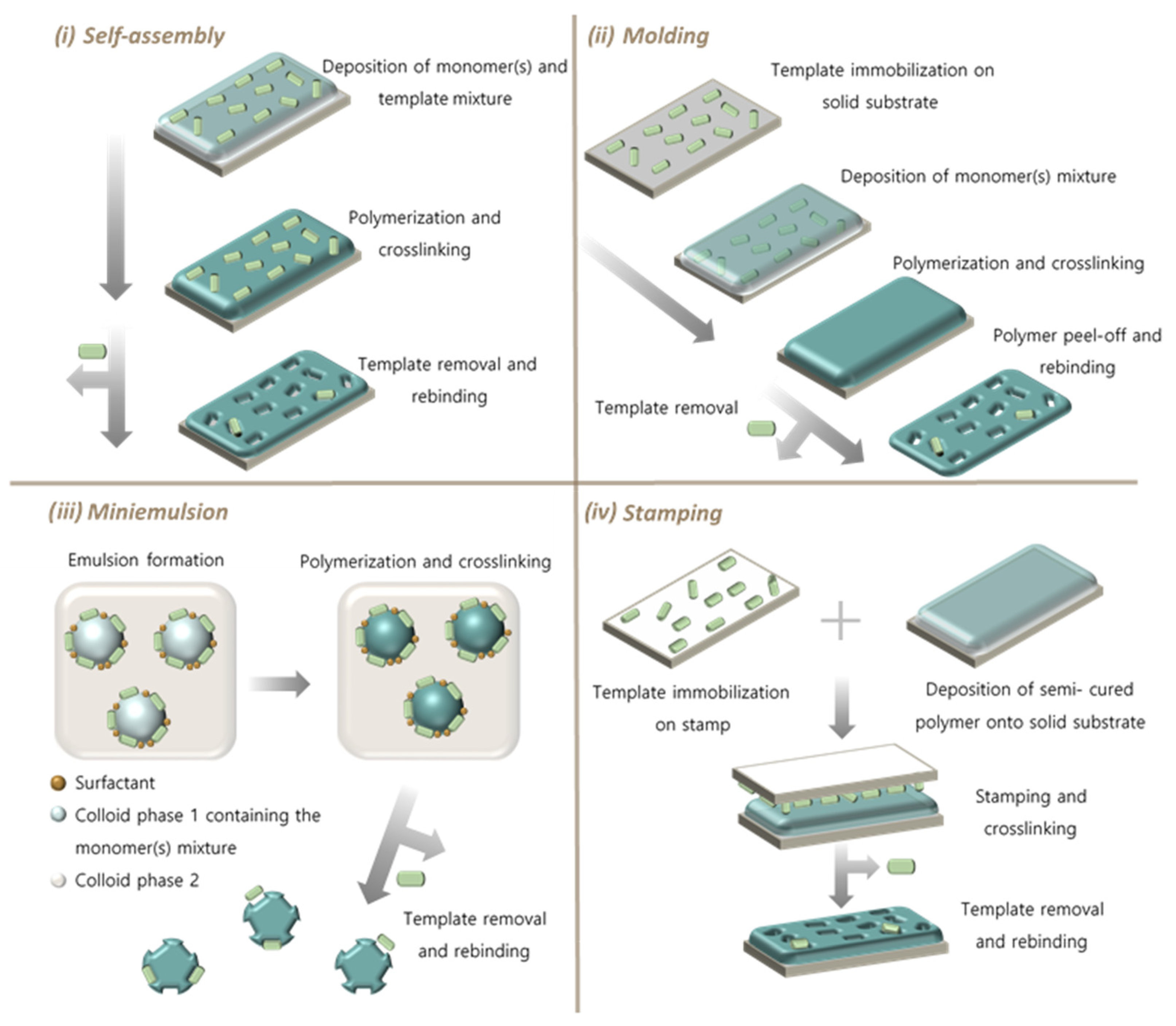 (i) Self-assembly

Deposition of monomer(s) and template mixture

Polymerization and crosslinking

Template removal and rebinding

(ii) Molding

Template immobilization on solid substrate

Deposition of monomer(s) mixture

Polymerization and crosslinking

Polymer peel-off and rebinding

Template removal

(iii) Miniemulsion

Emulsion formation

Polymerization and crosslinking

Surfactant

Colloid phase 1 containing the monomer(s) mixture

Colloid phase 2

Template removal and rebinding

(iv) Stamping

Template immobilization on stamp

Deposition of semi- cured polymer onto solid substrate

Stamping and crosslinking

Template removal and rebinding