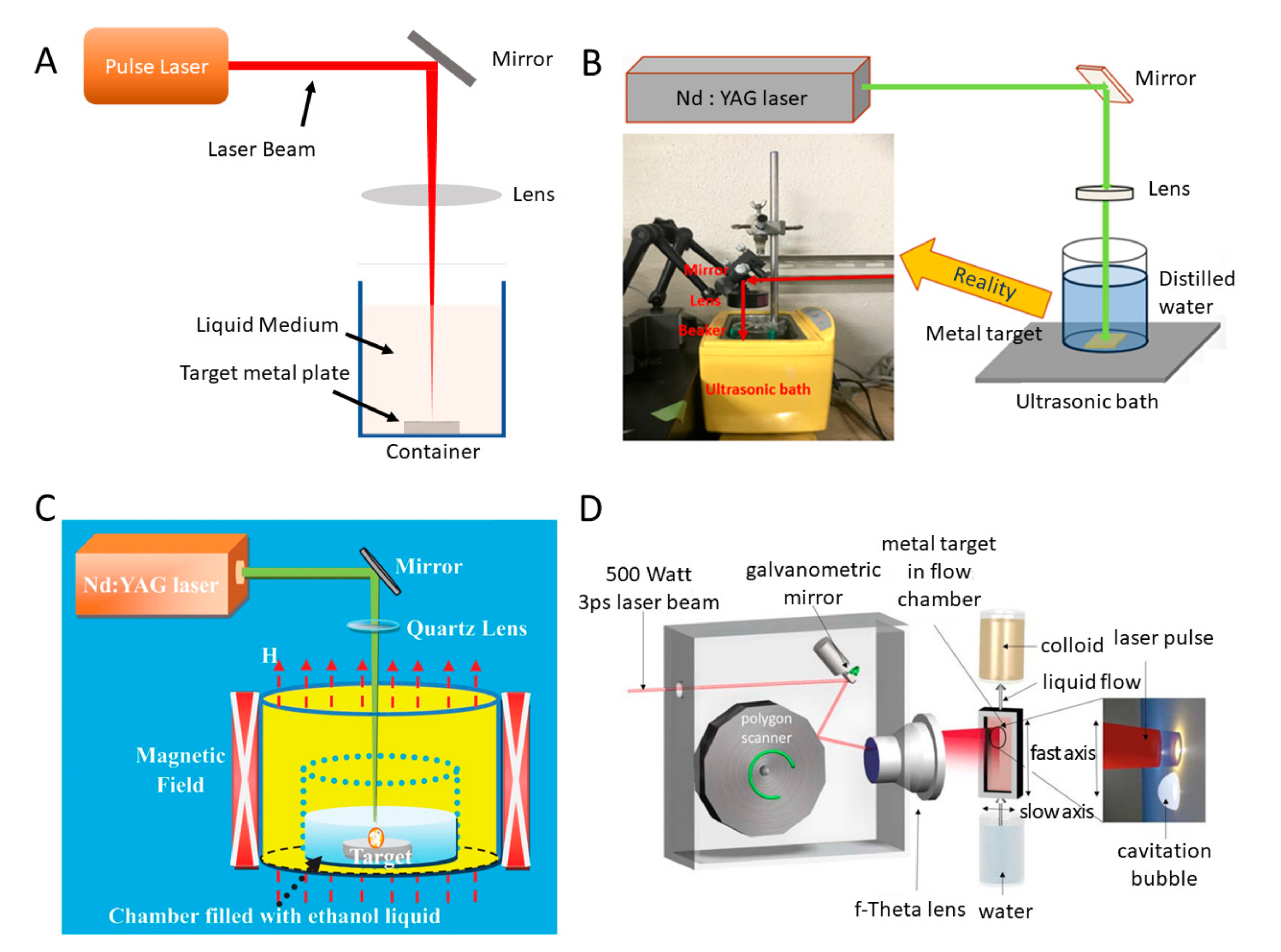 A

Pulse Laser

Mirror

Laser Beam

Lens

Liquid Medium

Target metal plate

Container

B

Nd : YAG laser

Mirror

Lens

Mirror

Lens

Beaker

Ultrasonic bath

Reality

Distilled water

Metal target

Ultrasonic bath

C

Nd:YAG laser

Mirror

Quartz Lens

H

Magnetic Field

Target

Chamber filled with ethanol liquid

D

500 Watt 3ps laser beam

galvanometric mirror

metal target in flow chamber

colloid

laser pulse

liquid flow

polygon scanner

fast axis

slow axis

cavitation bubble

f-Theta lens

water