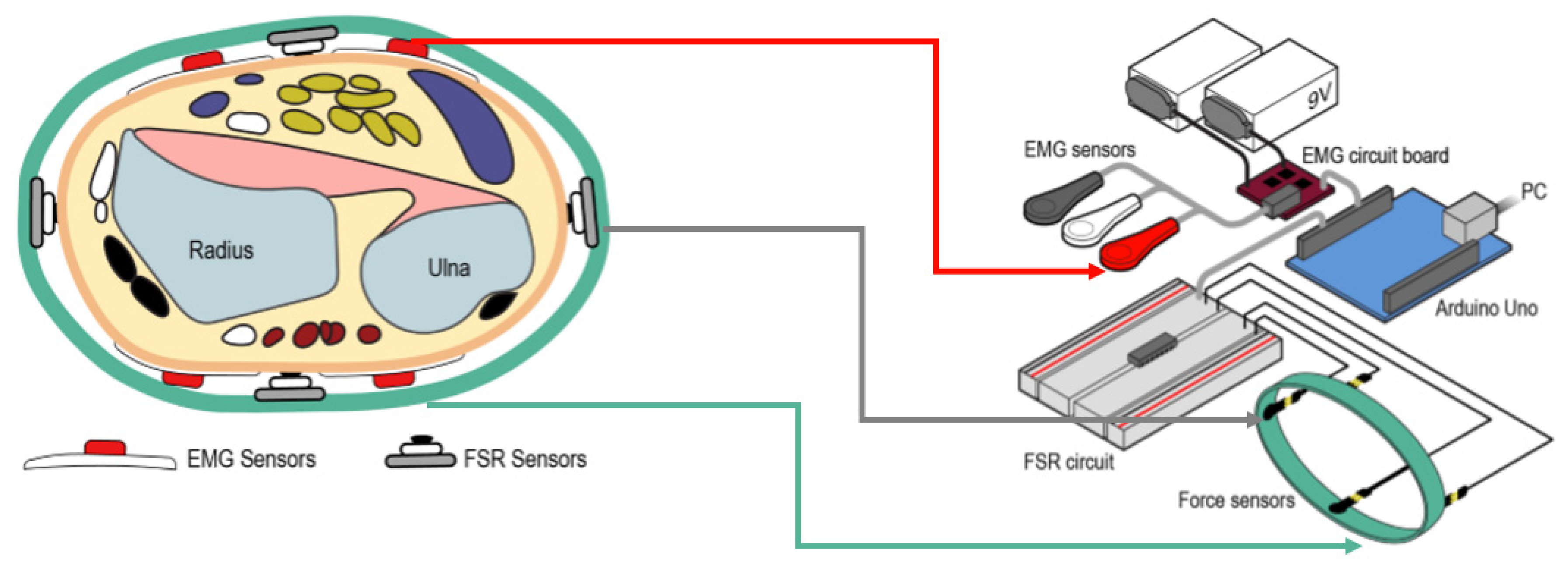 Radius
Ulna
EMG Sensors
FSR Sensors
9V
EMG sensors
EMG circuit board
PC
Arduino Uno
FSR circuit
Force sensors