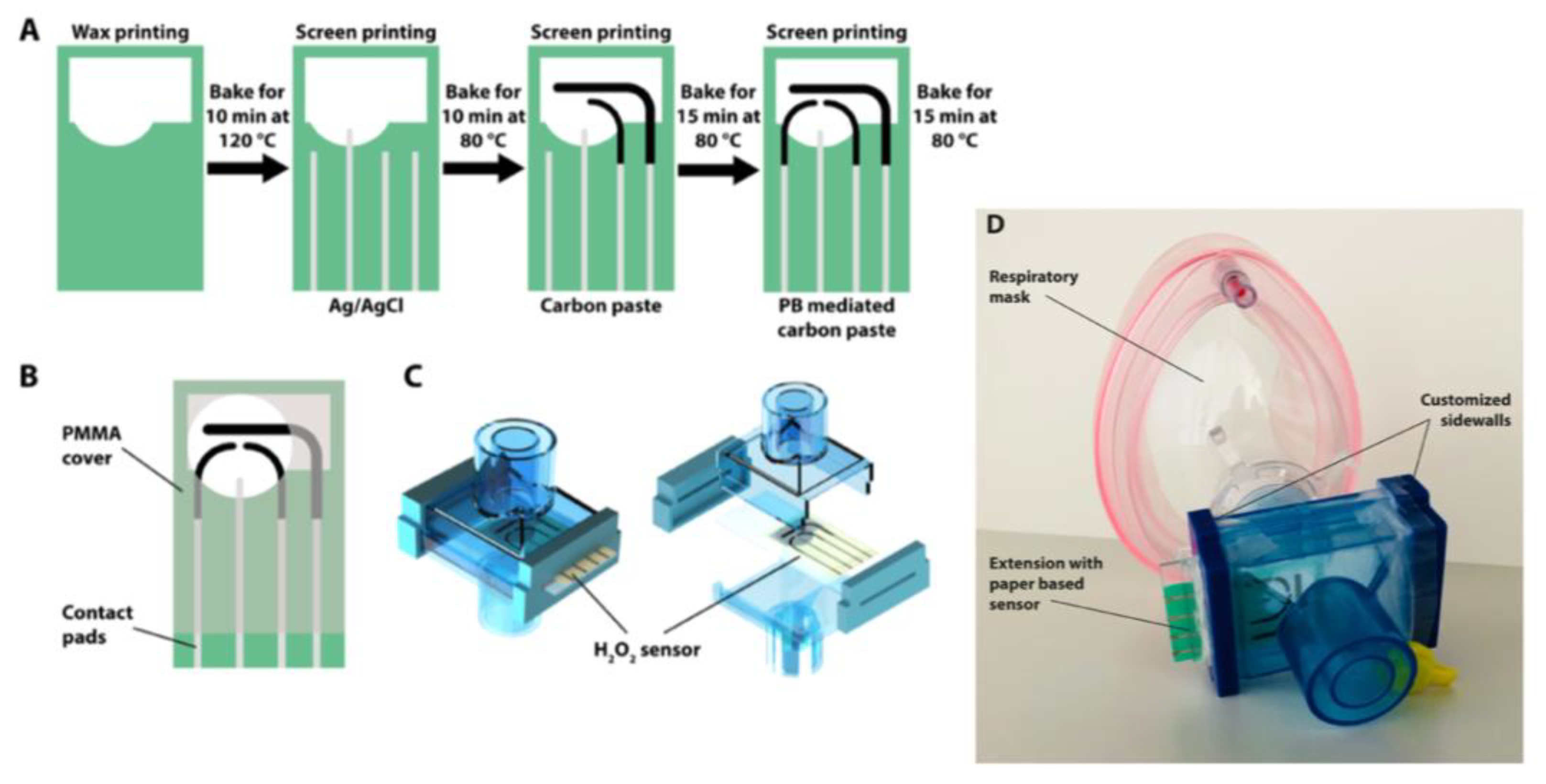 A

Wax printing

Bake for 10 min at 120 °C

Screen printing

Ag/AgCl

Bake for 10 min at 80 °C

Screen printing

Carbon paste

Bake for 15 min at 80 °C

Screen printing

PB mediated carbon paste

Bake for 15 min at 80 °C

B

PMMA cover

Contact pads

C

$H_2O_2$ sensor

D

Respiratory mask

Customized sidewalls

Extension with paper based sensor