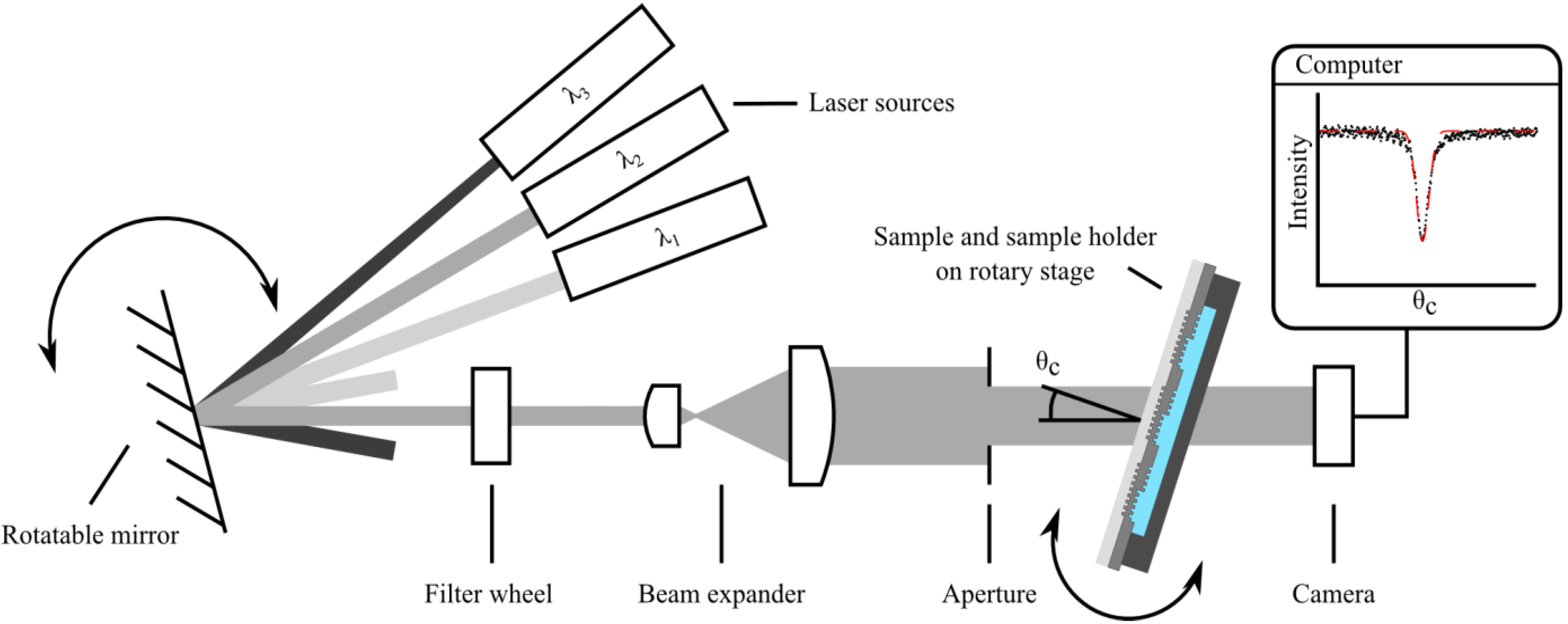 $\lambda_3$
$\lambda_2$
$\lambda_1$
Laser sources
Computer
Intensity
$\theta_c$
Sample and sample holder on rotary stage
$\theta_c$
Rotatable mirror
Filter wheel
Beam expander
Aperture
Camera