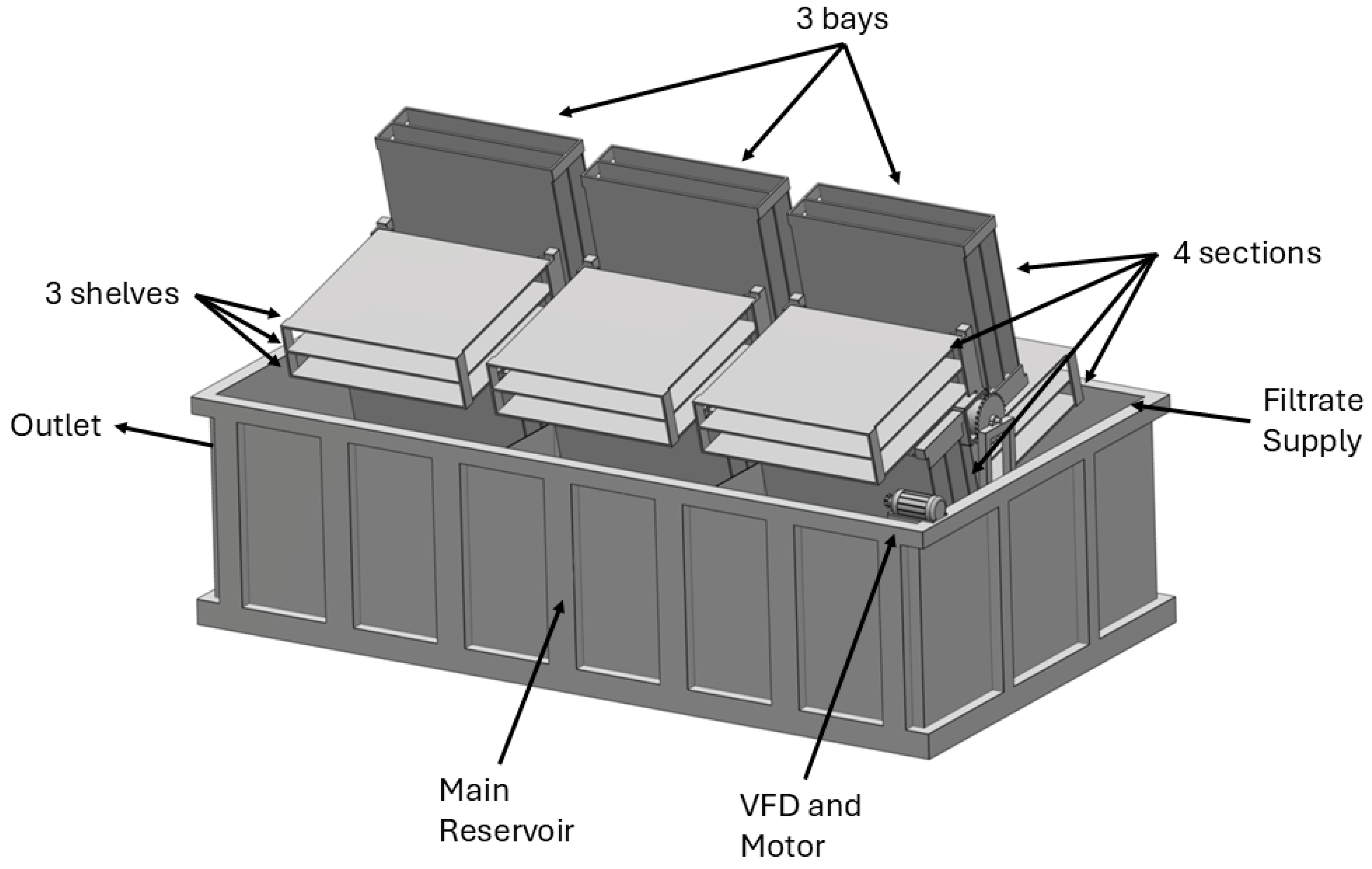 3 bays

4 sections

3 shelves

Outlet

Filtrate Supply

Main Reservoir

VFD and Motor