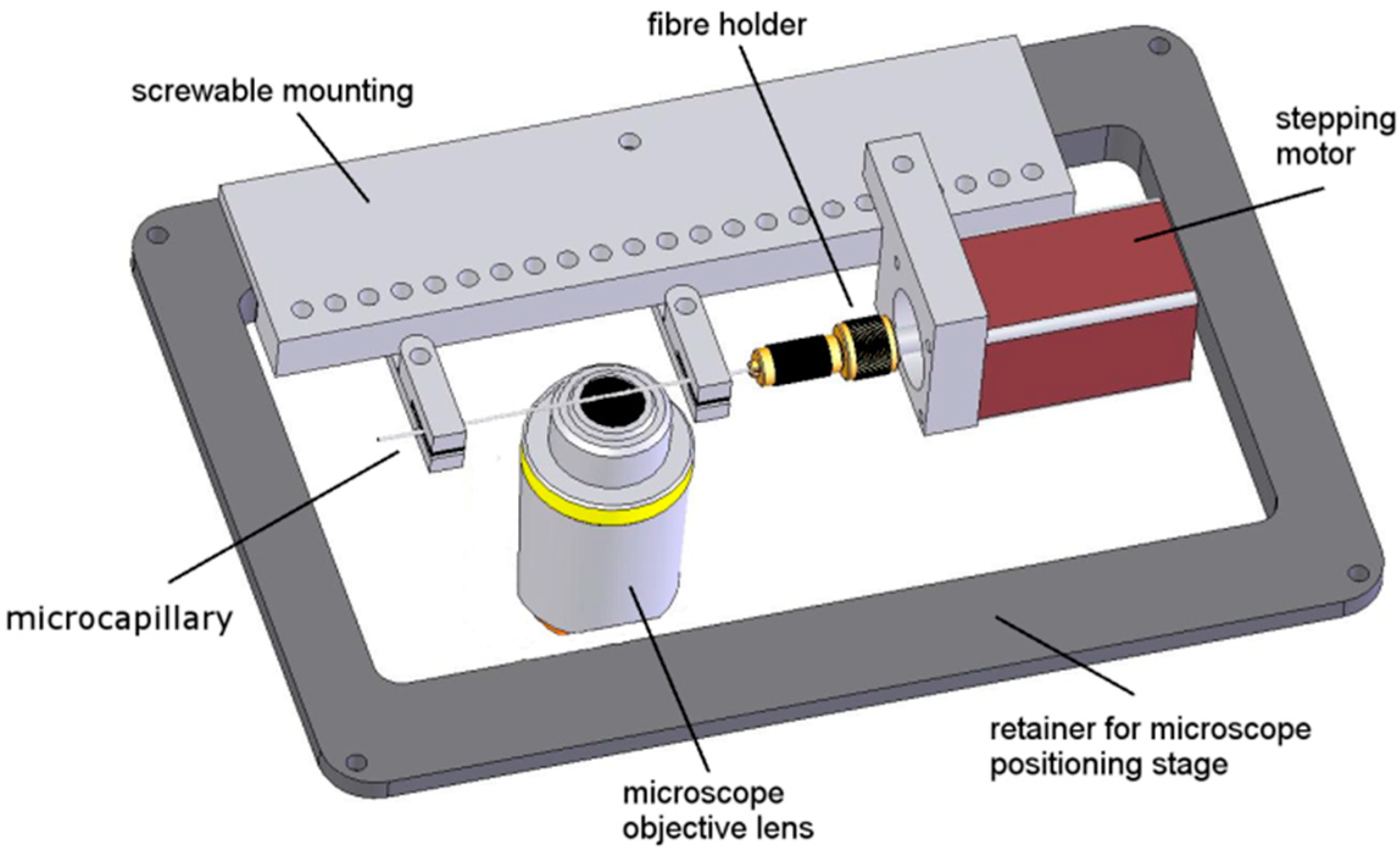 fibre holder

screwable mounting

stepping motor

microcapillary

retainer for microscope positioning stage

microscope objective lens