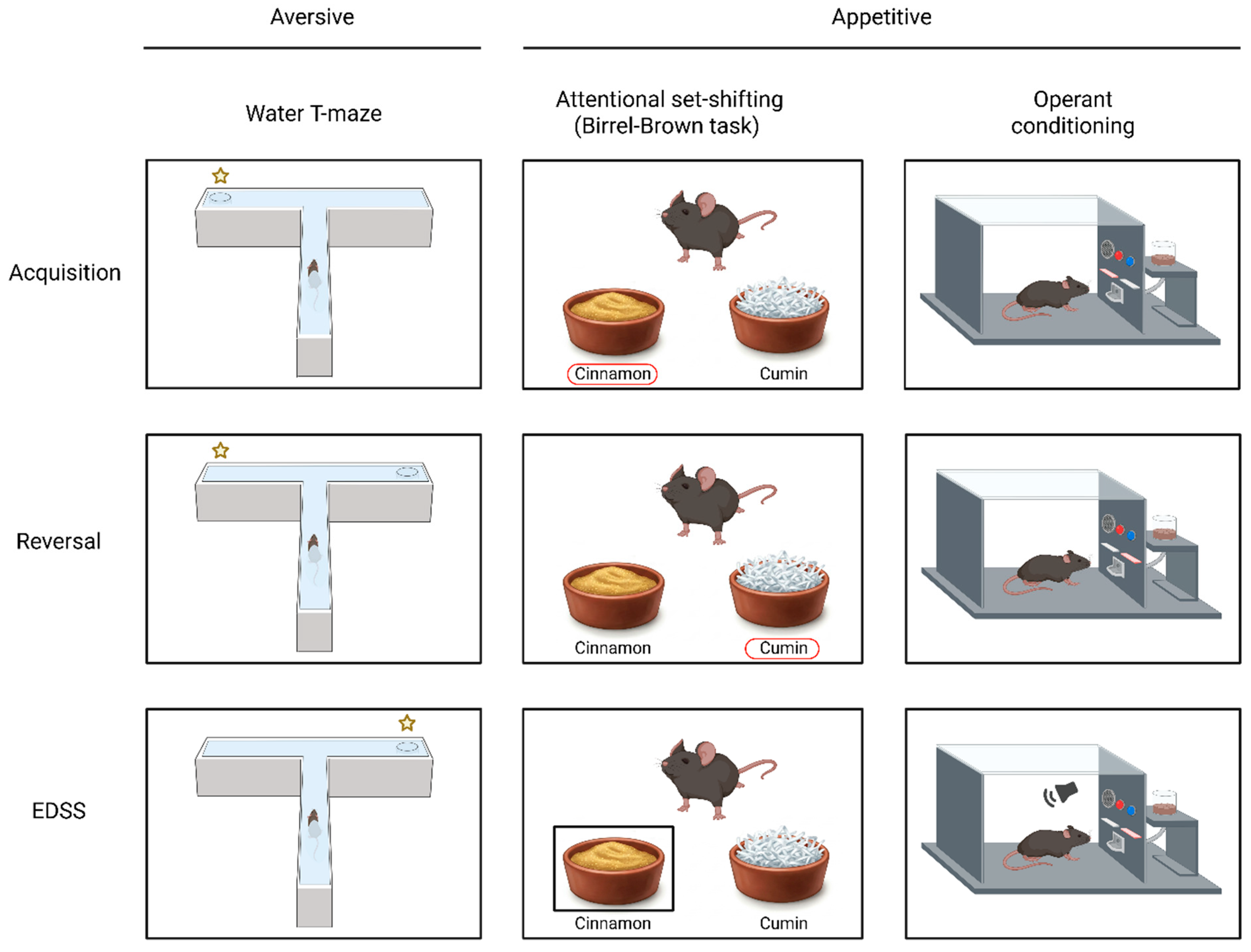 Aversive

Appetitive

Water T-maze

Attentional set-shifting (Birrel-Brown task)

Operant conditioning

Acquisition

Cinnamon

Cumin

Reversal

Cinnamon

Cumin

EDSS

Cinnamon

Cumin