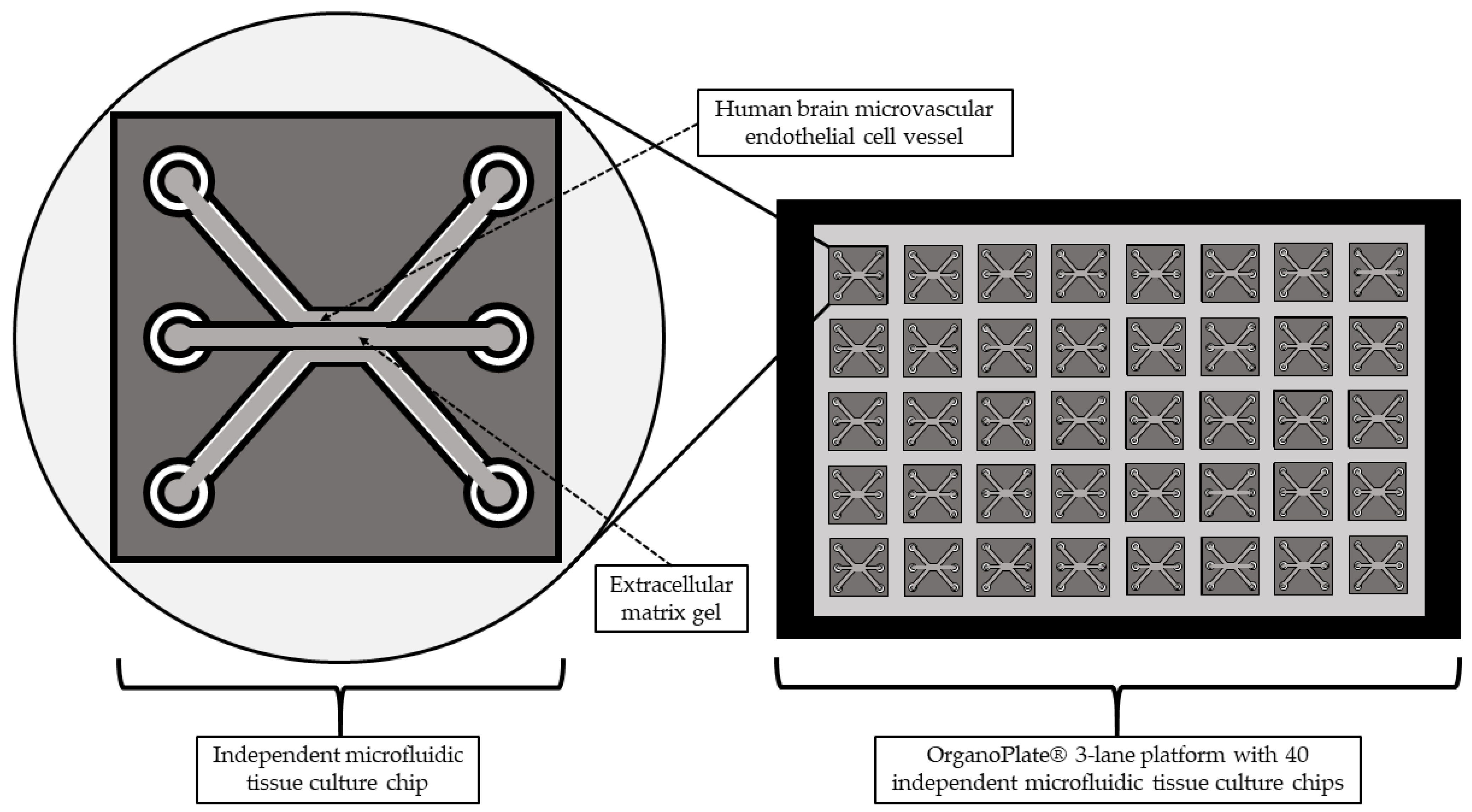 Human brain microvascular endothelial cell vessel

Extracellular matrix gel

Independent microfluidic tissue culture chip

OrganoPlate® 3-lane platform with 40 independent microfluidic tissue culture chips