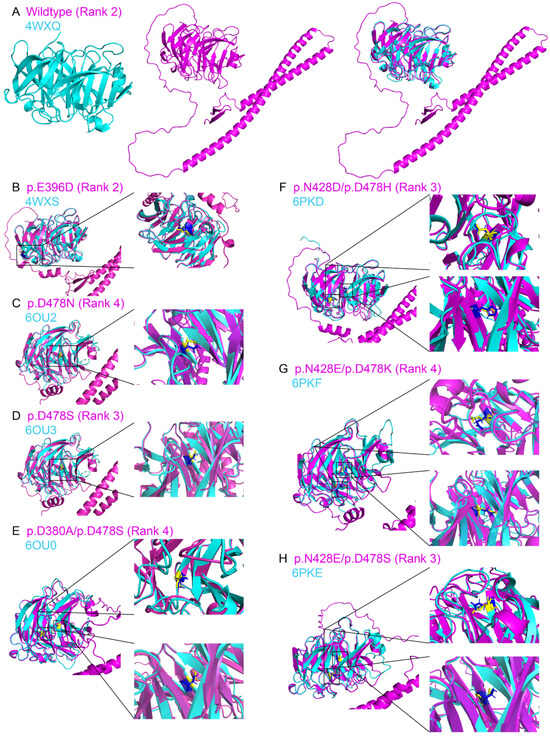 A Wildtype (Rank 2)
4WXQ

B p.E396D (Rank 2)
4WXS

C p.D478N (Rank 4)
6OU2

D p.D478S (Rank 3)
6OU3

E p.D380A/p.D478S (Rank 4)
6OU0

F p.N428D/p.D478H (Rank 3)
6PKD

G p.N428E/p.D478K (Rank 4)
6PKF

H p.N428E/p.D478S (Rank 3)
6PKE