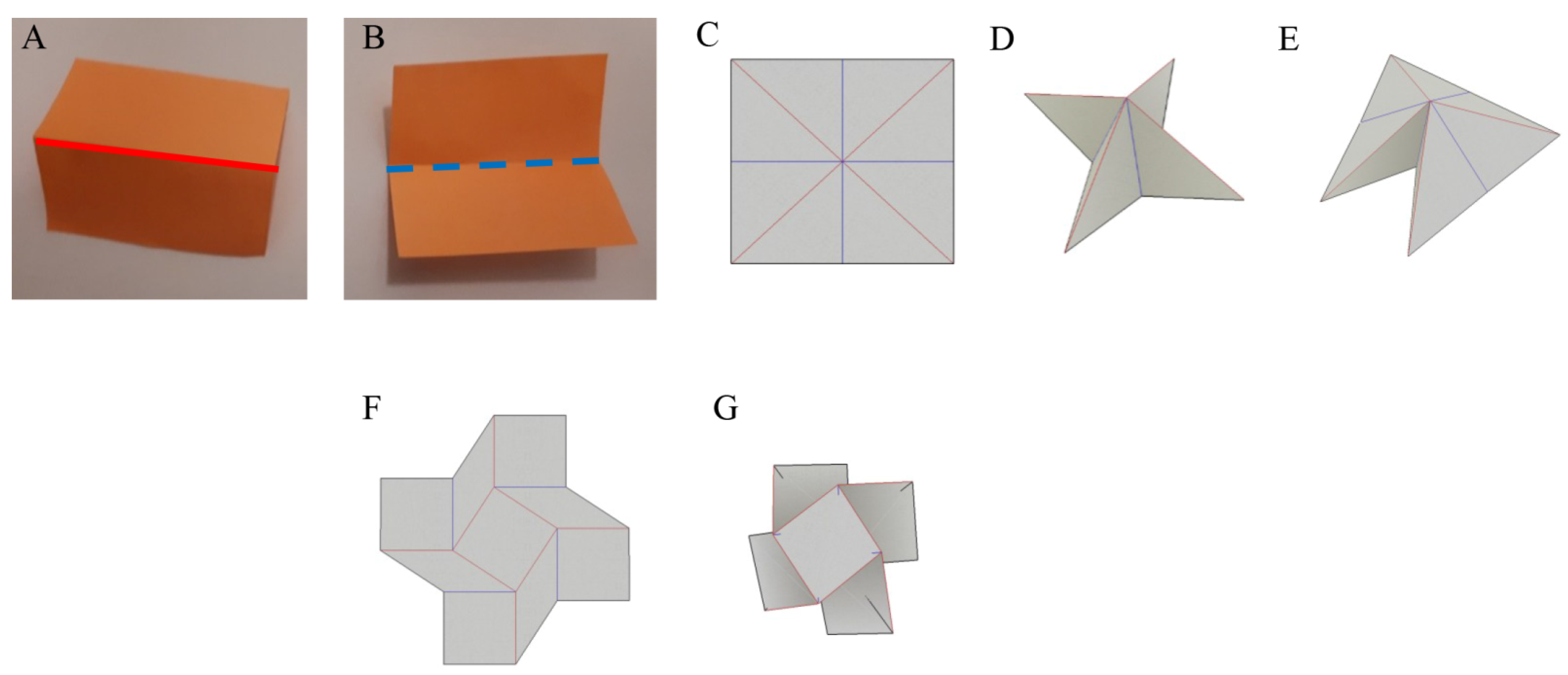 A
B
C
D
E
F
G