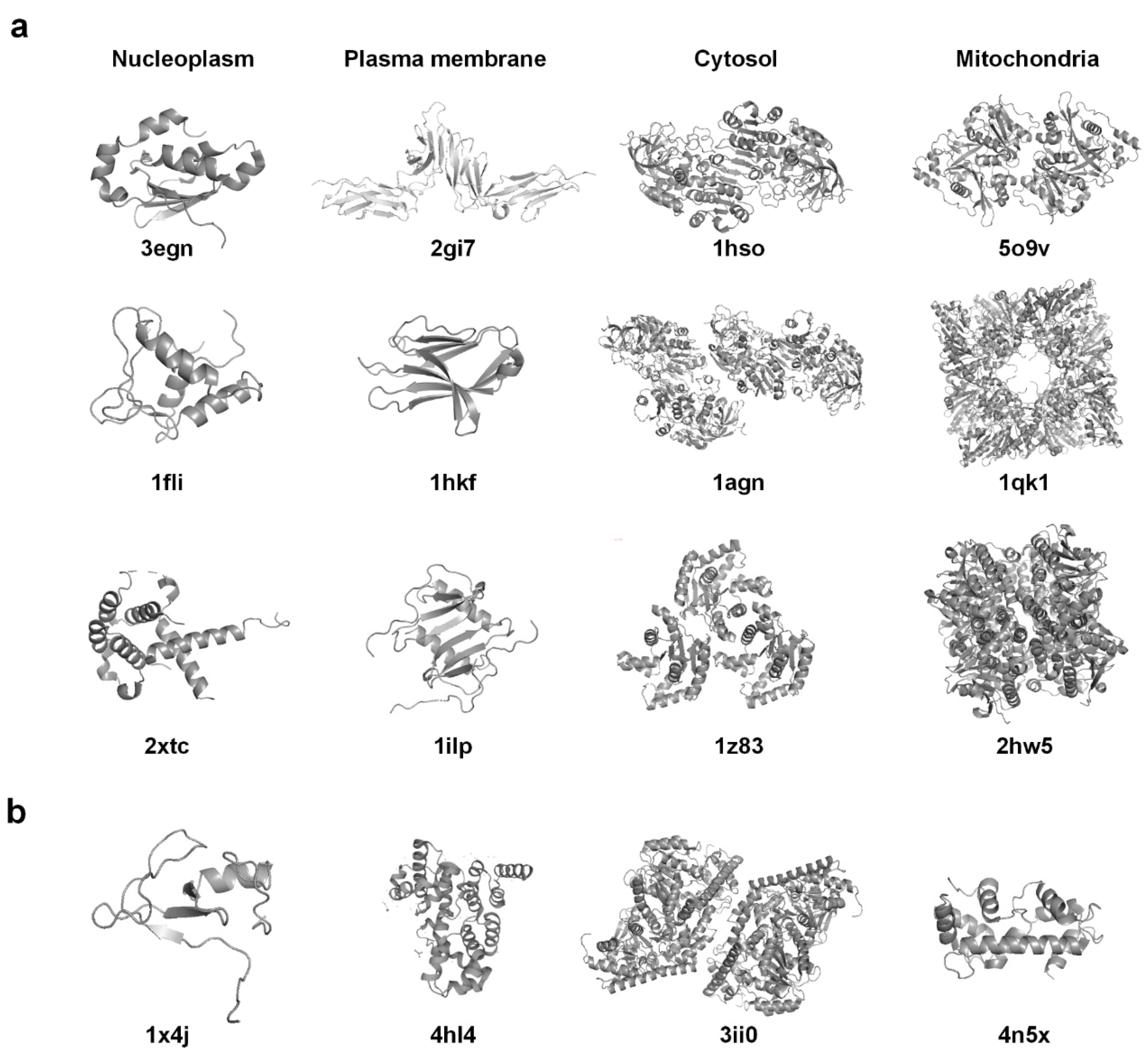 a

Nucleoplasm Plasma membrane Cytosol Mitochondria

3egn 2gi7 1hso 5o9v

1fli 1hkf 1agn 1qk1

2xtc 1ilp 1z83 2hw5

b

1x4j 4hl4 3ii0 4n5x