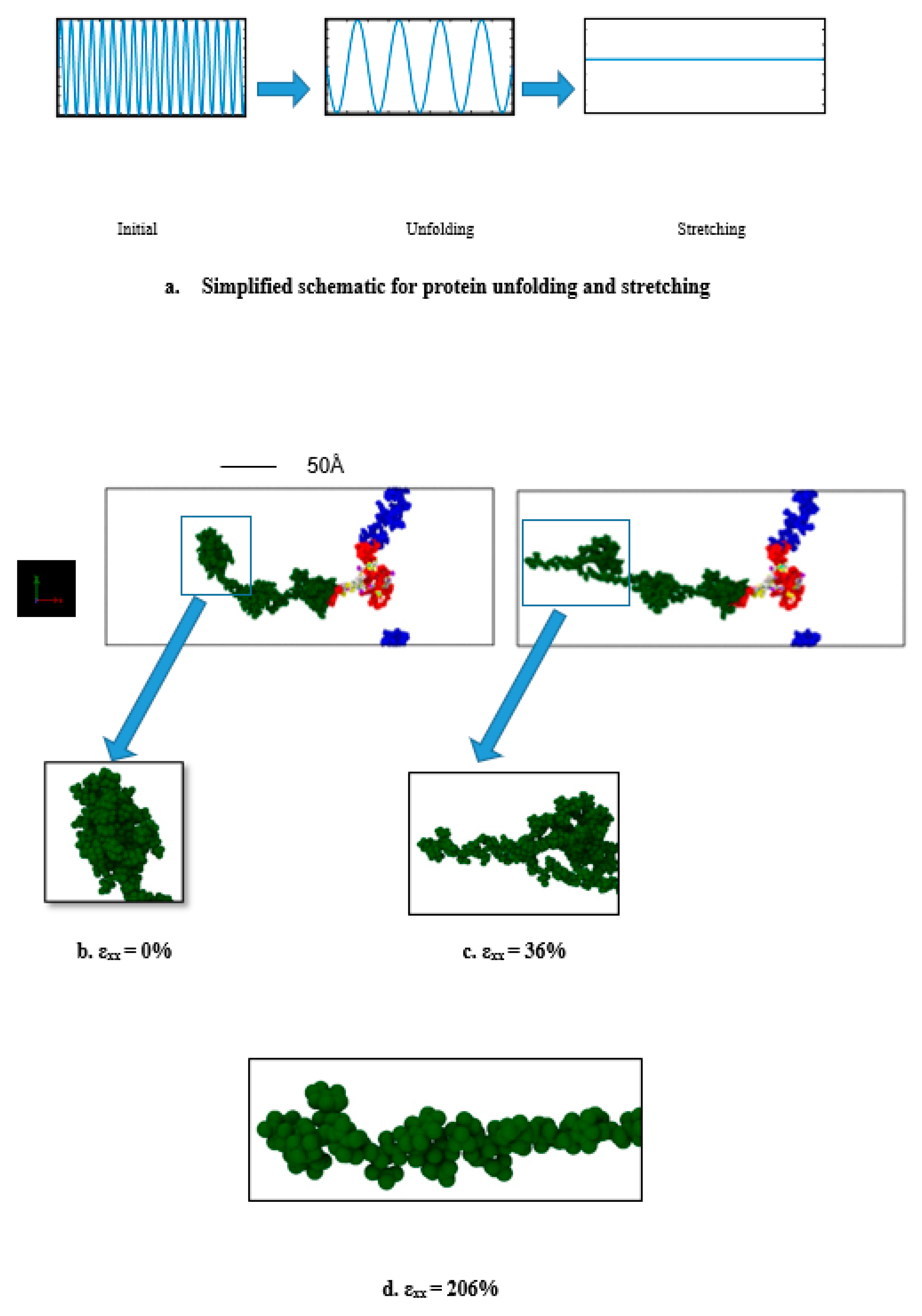 Initial

Unfolding

Stretching

a. Simplified schematic for protein unfolding and stretching

50Å

b. $\varepsilon_{xx} = 0\%$

c. $\varepsilon_{xx} = 36\%$

d. $\varepsilon_{xx} = 206\%$