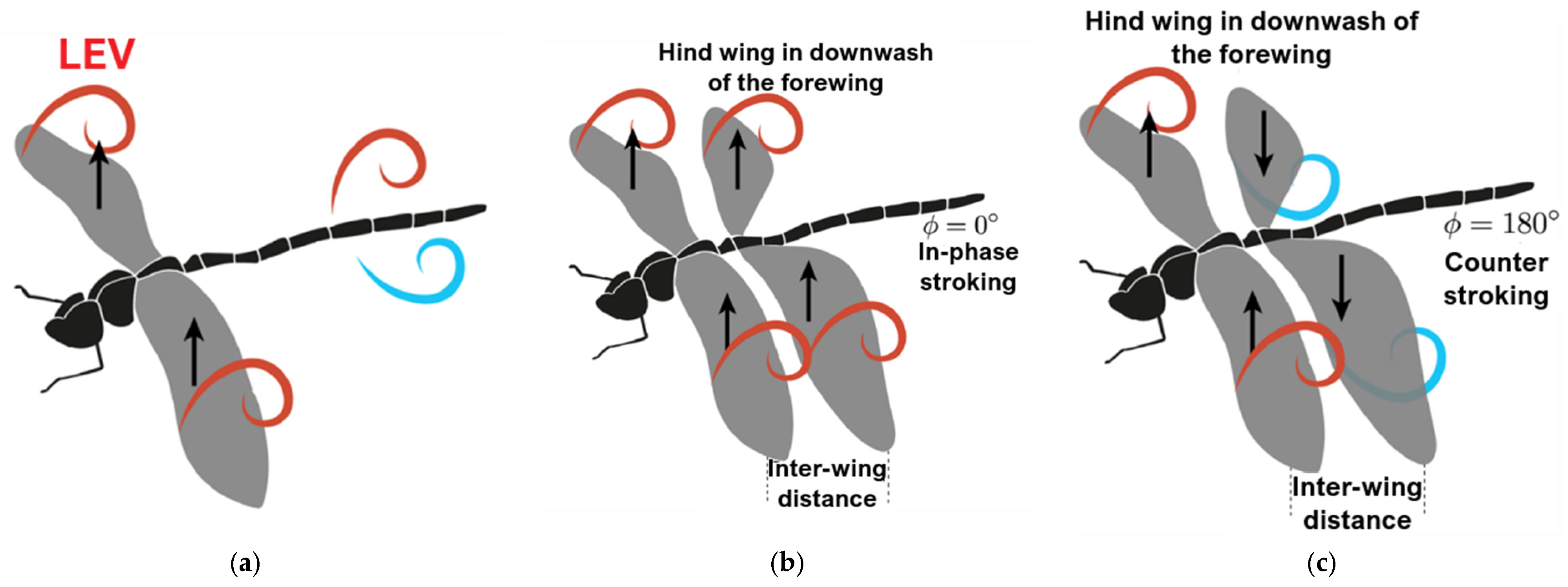 LEV

(a)

Hind wing in downwash of the forewing

$\phi = 0°$
In-phase stroking

Inter-wing distance

(b)

Hind wing in downwash of the forewing

$\phi = 180°$
Counter stroking

Inter-wing distance

(c)