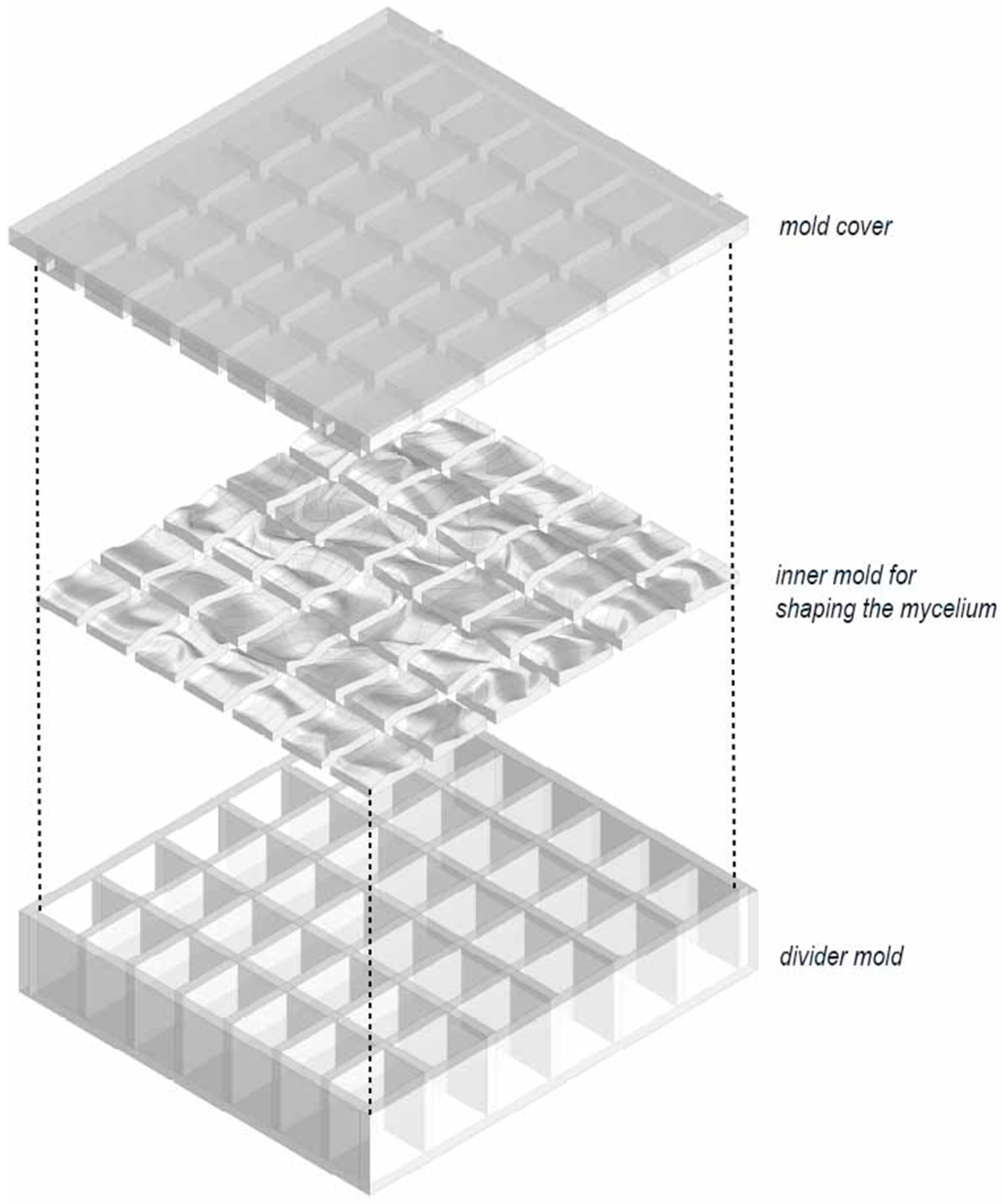 mold cover

inner mold for
shaping the mycelium

divider mold