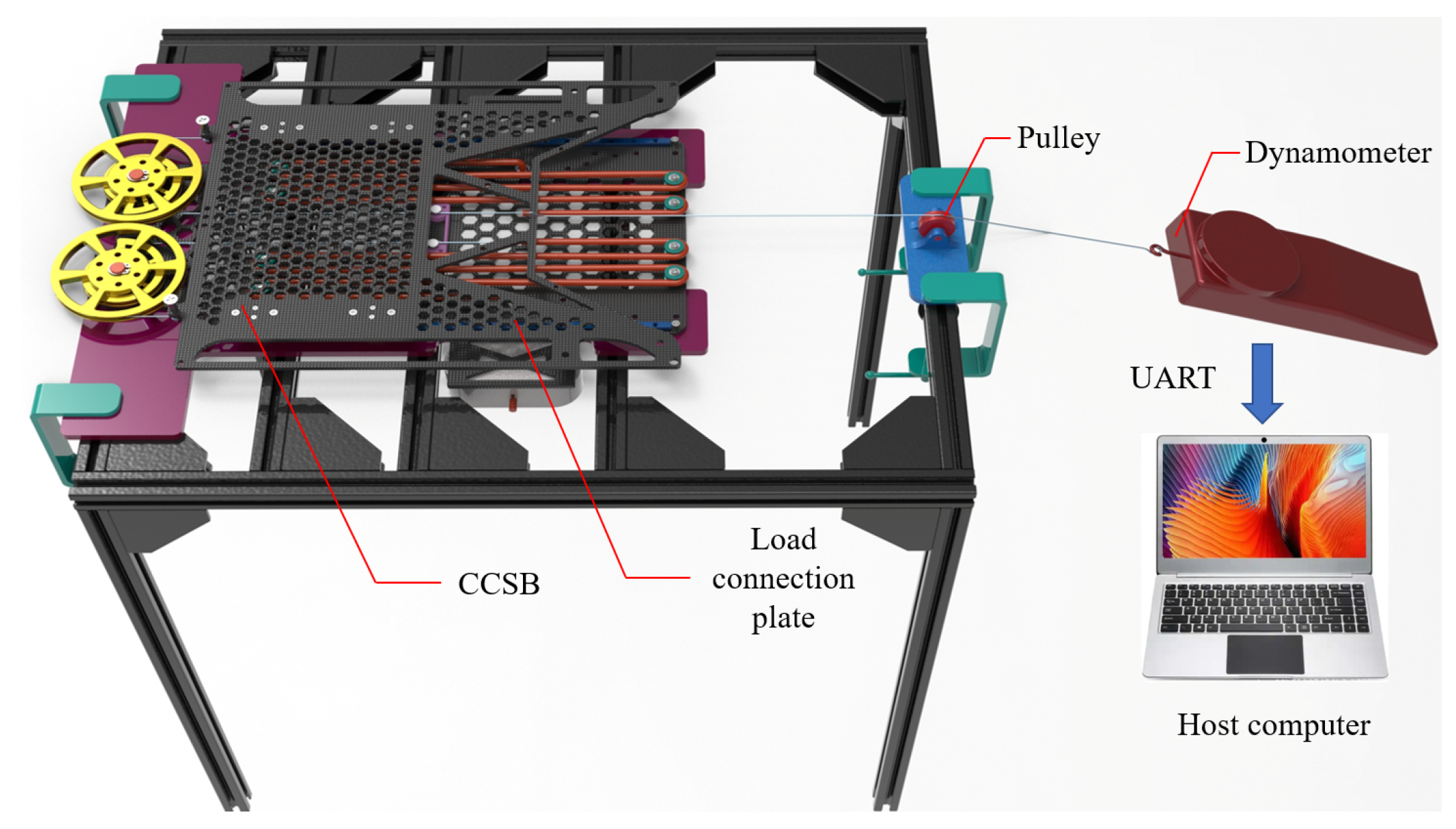 Pulley

Dynamometer

UART

CCSB

Load connection plate

Host computer