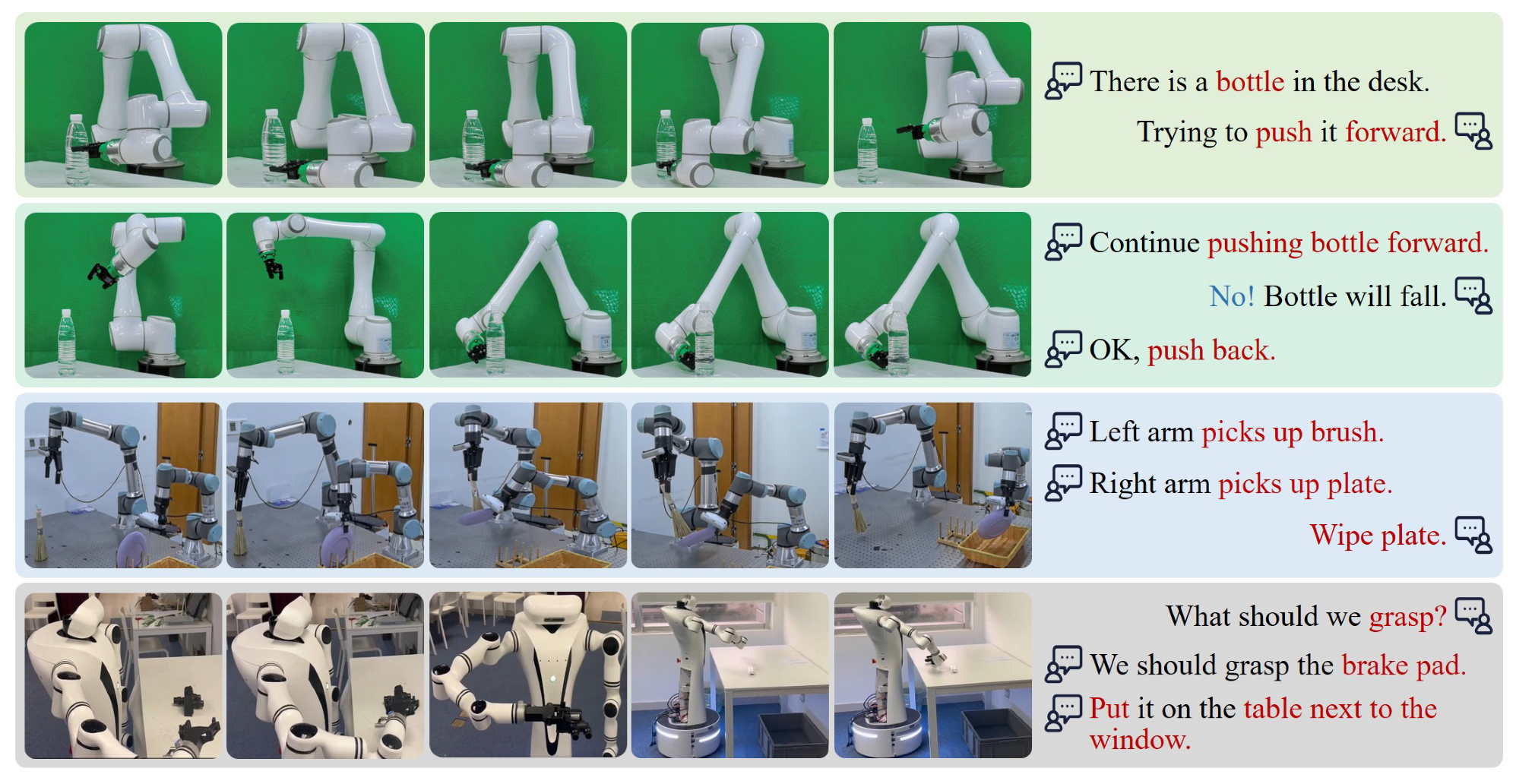 There is a bottle in the desk.

Trying to push it forward.

Continue pushing bottle forward.

No! Bottle will fall.

OK, push back.

Left arm picks up brush.

Right arm picks up plate.

Wipe plate.

What should we grasp?

We should grasp the brake pad.

Put it on the table next to the window.