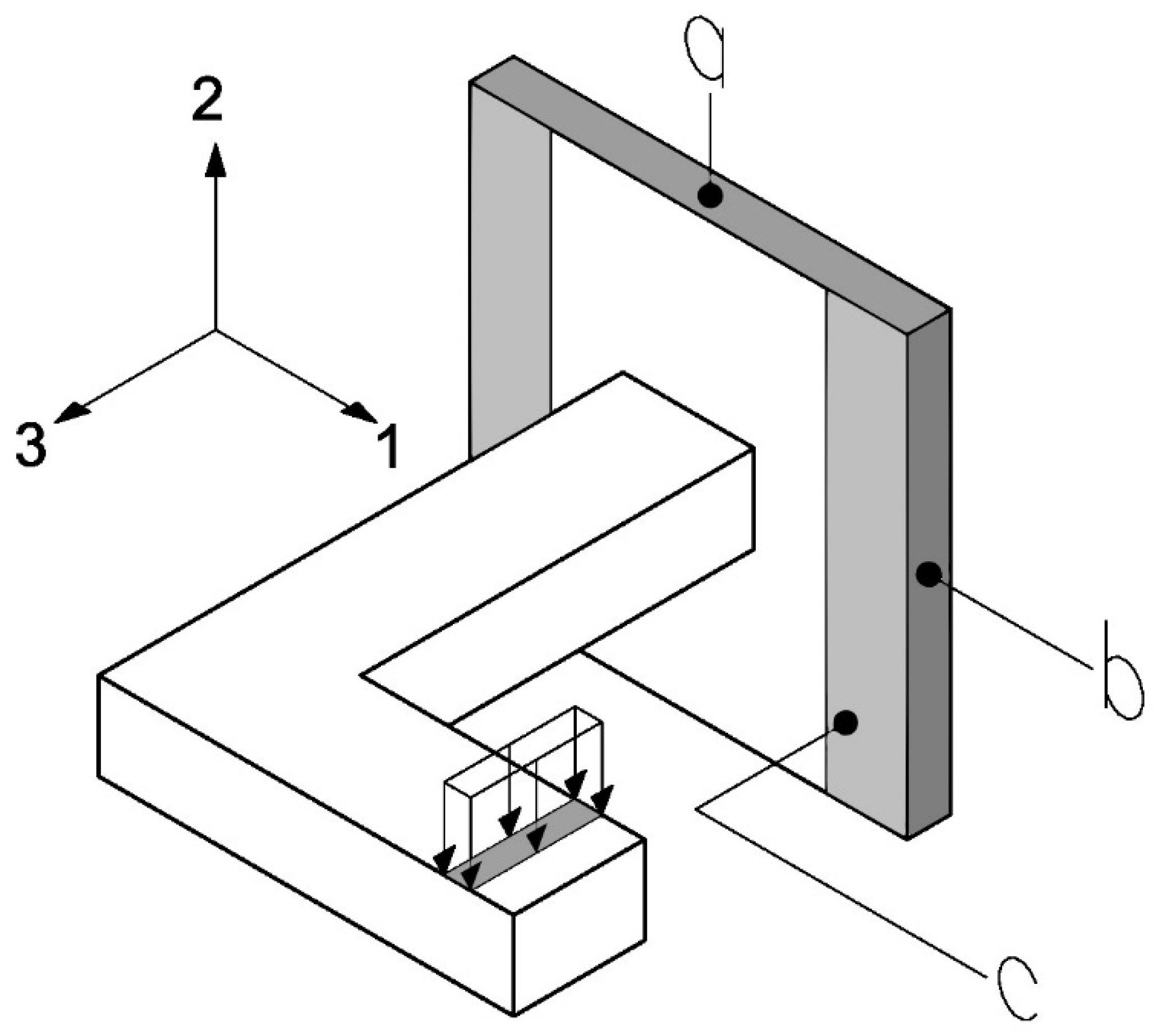 2
3
1
a
b
c