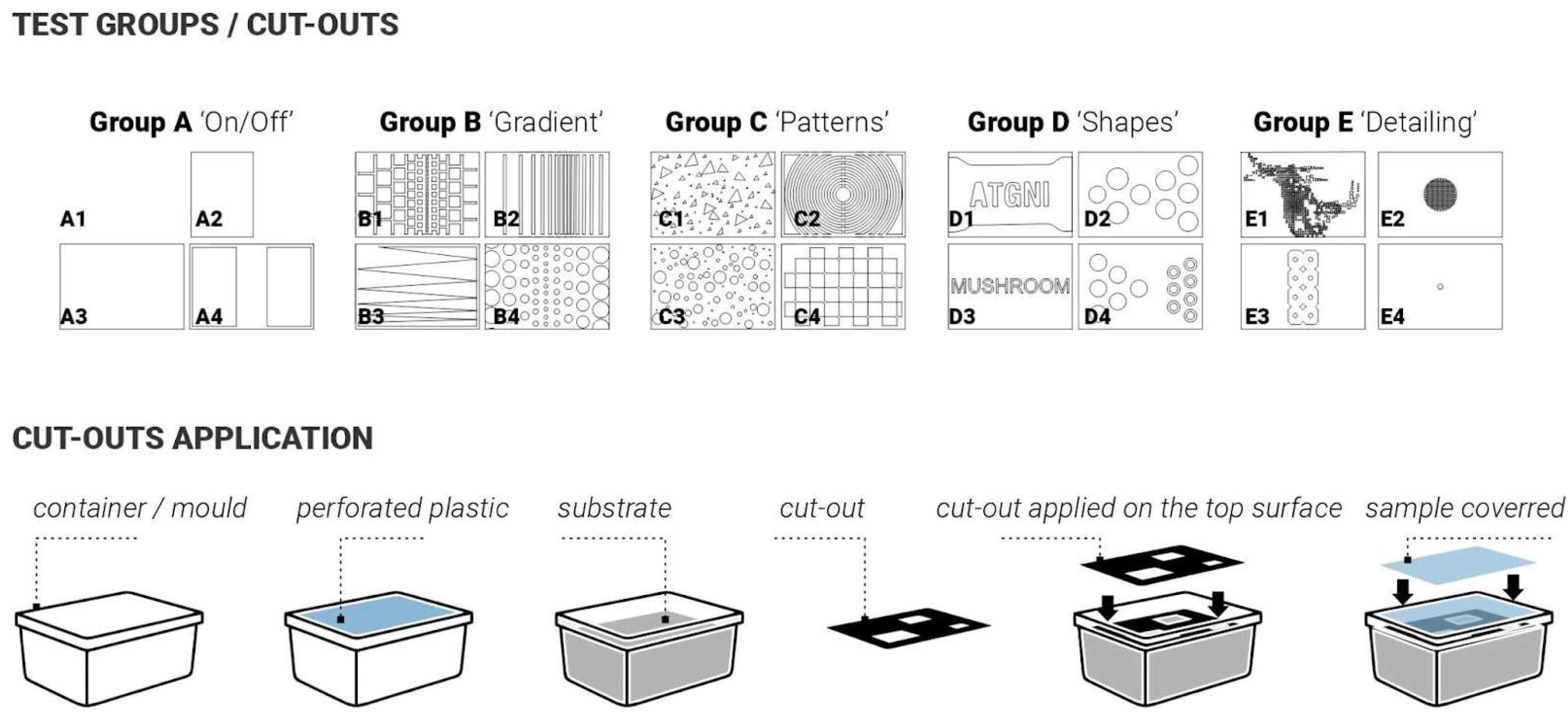 TEST GROUPS / CUT-OUTS

Group A 'On/Off'

A1 A2 A3 A4

Group B 'Gradient'

B1 B2 B3 B4

Group C 'Patterns'

C1 C2 C3 C4

Group D 'Shapes'

ATGNI

D1 D2

MUSHROOM

D3 D4

Group E 'Detailing'

E1 E2 E3 E4

CUT-OUTS APPLICATION

container / mould

perforated plastic

substrate

cut-out

cut-out applied on the top surface

sample coverred