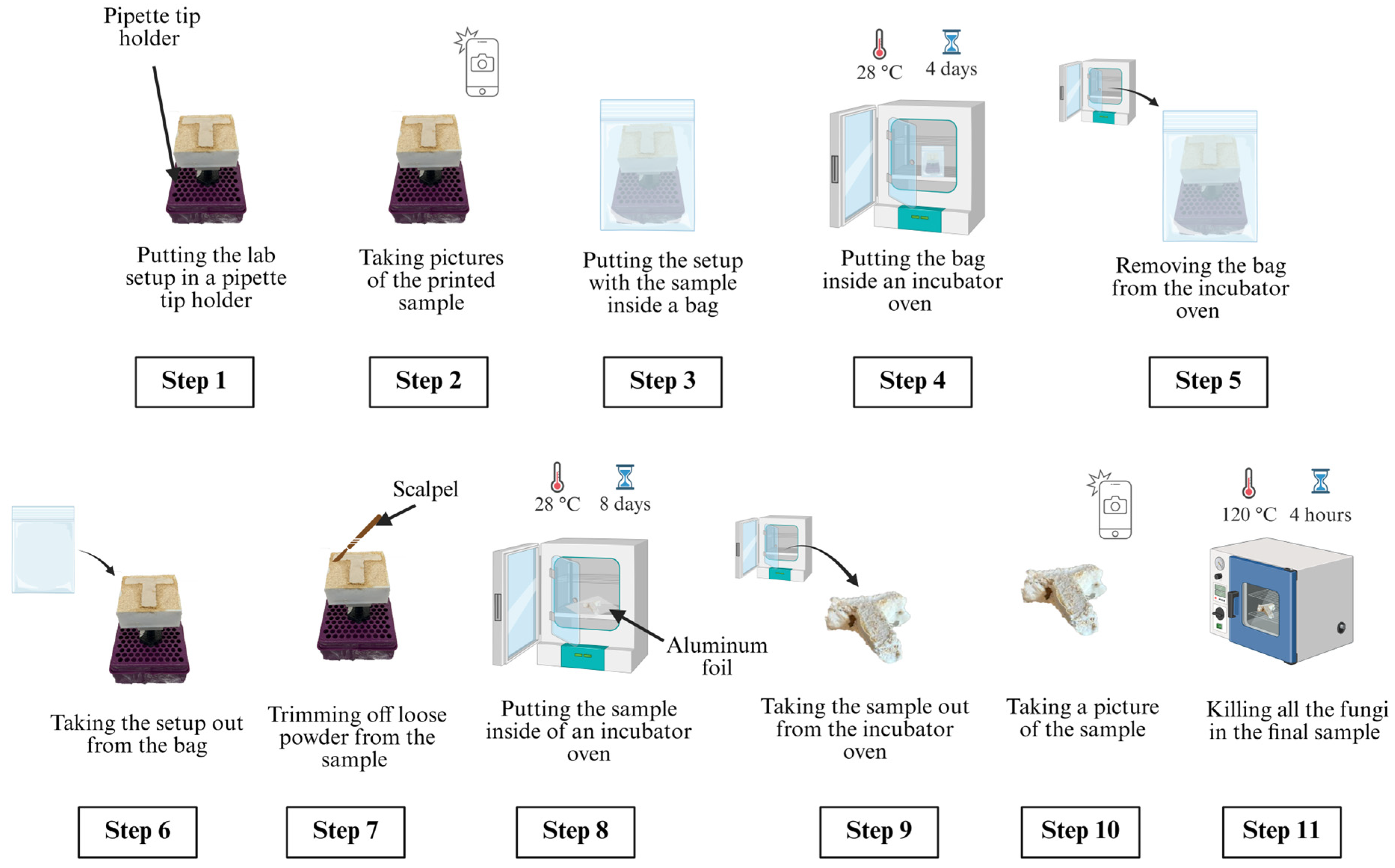 Pipette tip holder

Putting the lab setup in a pipette tip holder

Step 1

Taking pictures of the printed sample

Step 2

Putting the setup with the sample inside a bag

Step 3

28 °C 4 days

Putting the bag inside an incubator oven

Step 4

Removing the bag from the incubator oven

Step 5

Taking the setup out from the bag

Step 6

Scalpel

Trimming off loose powder from the sample

Step 7

28 °C 8 days

Aluminum foil

Putting the sample inside of an incubator oven

Step 8

Taking the sample out from the incubator oven

Step 9

Taking a picture of the sample

Step 10

120 °C 4 hours

Killing all the fungi in the final sample

Step 11