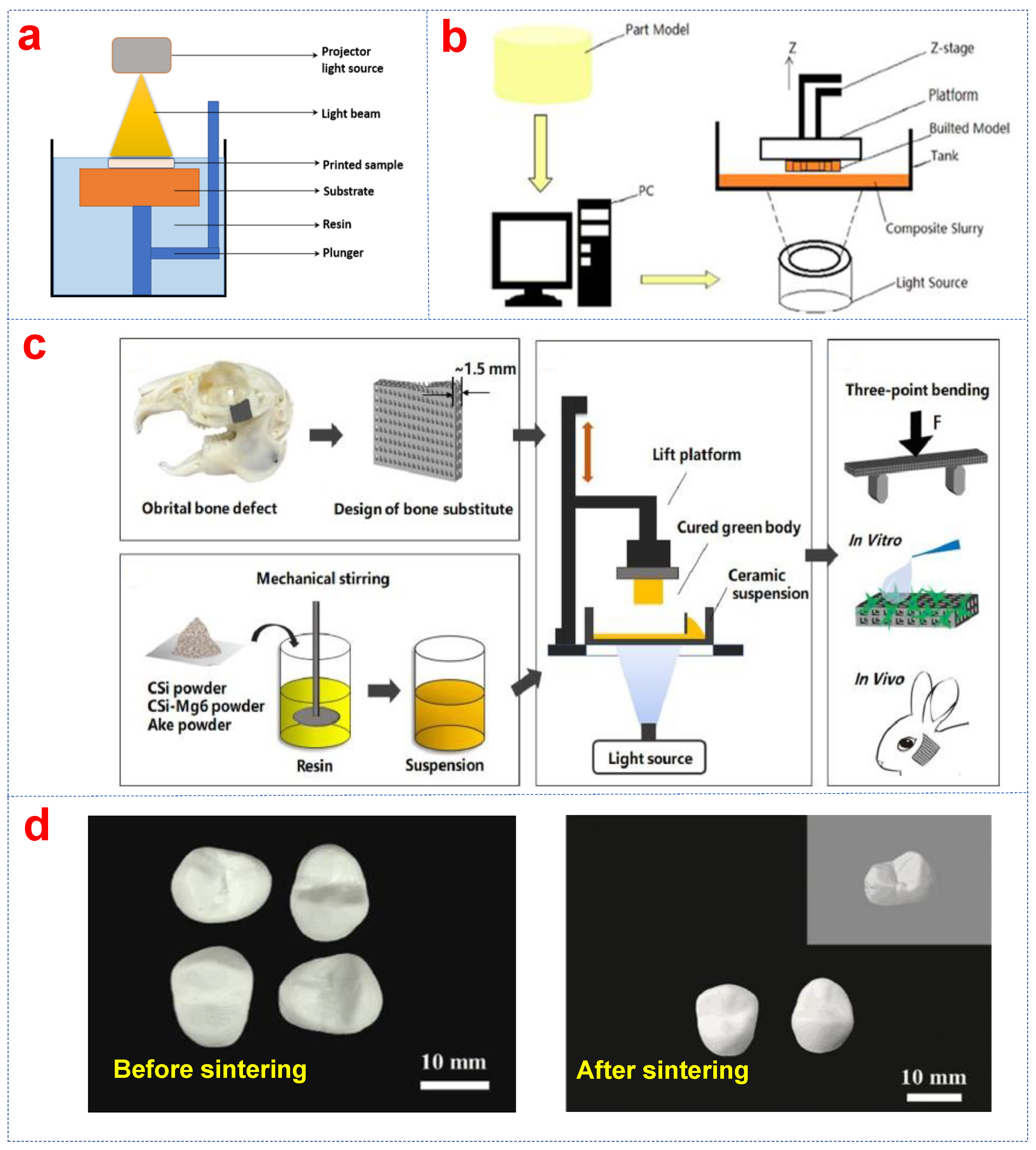 a

Projector light source

Light beam

Printed sample

Substrate

Resin

Plunger

b

Part Model

PC

Z

Z-stage

Platform

Builted Model

Tank

Composite Slurry

Light Source

c

~1.5 mm

Obrital bone defect

Design of bone substitute

Mechanical stirring

CSi powder
CSi-Mg6 powder
Ake powder

Resin

Suspension

Lift platform

Cured green body

Ceramic suspension

Light source

Three-point bending

F

In Vitro

In Vivo

d

Before sintering

10 mm

After sintering

10 mm