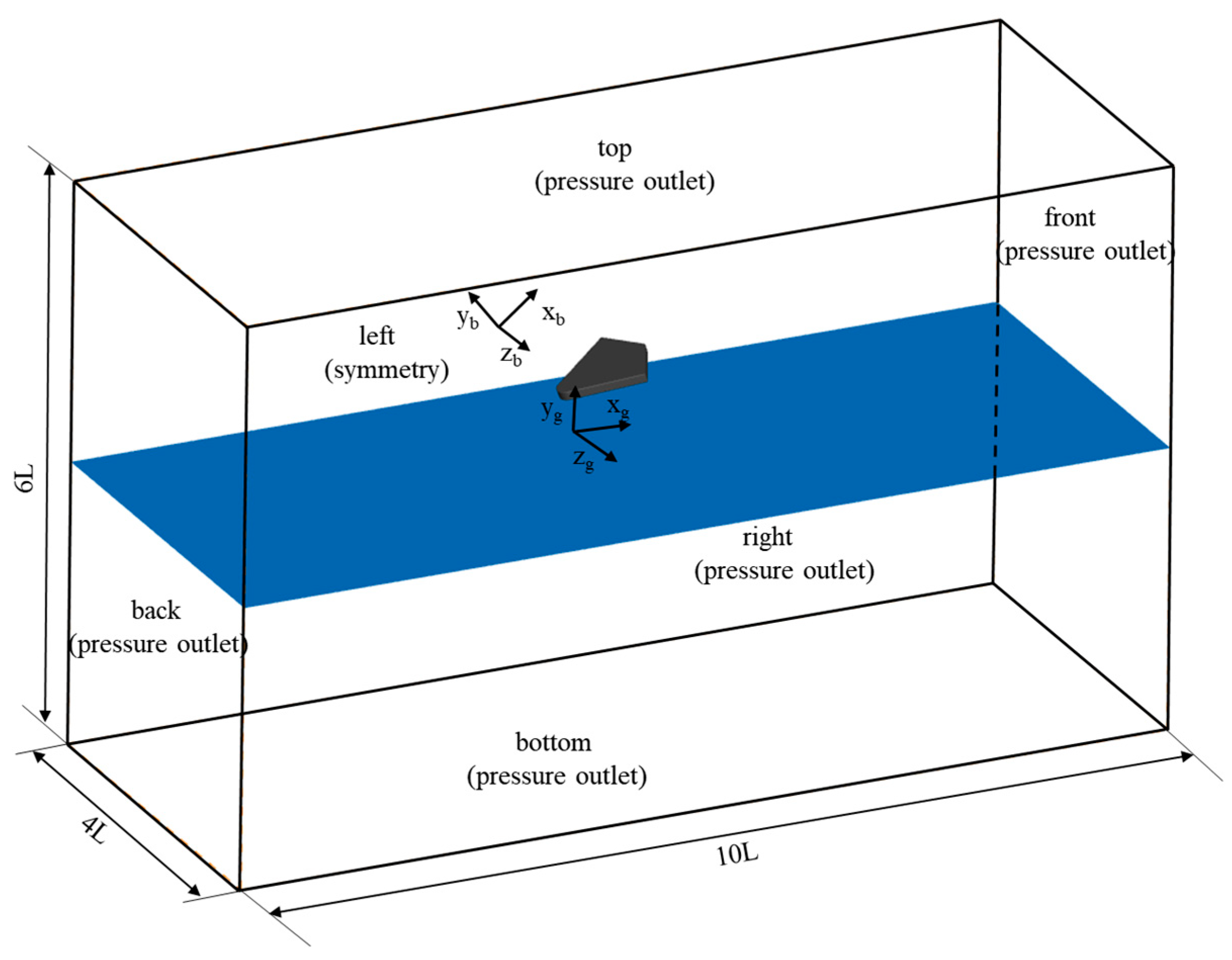 top
(pressure outlet)

front
(pressure outlet)

$y_b$ $x_b$ $z_b$

left
(symmetry)

$y_g$ $x_g$ $z_g$

6L

right
(pressure outlet)

back
(pressure outlet)

bottom
(pressure outlet)

4L

10L