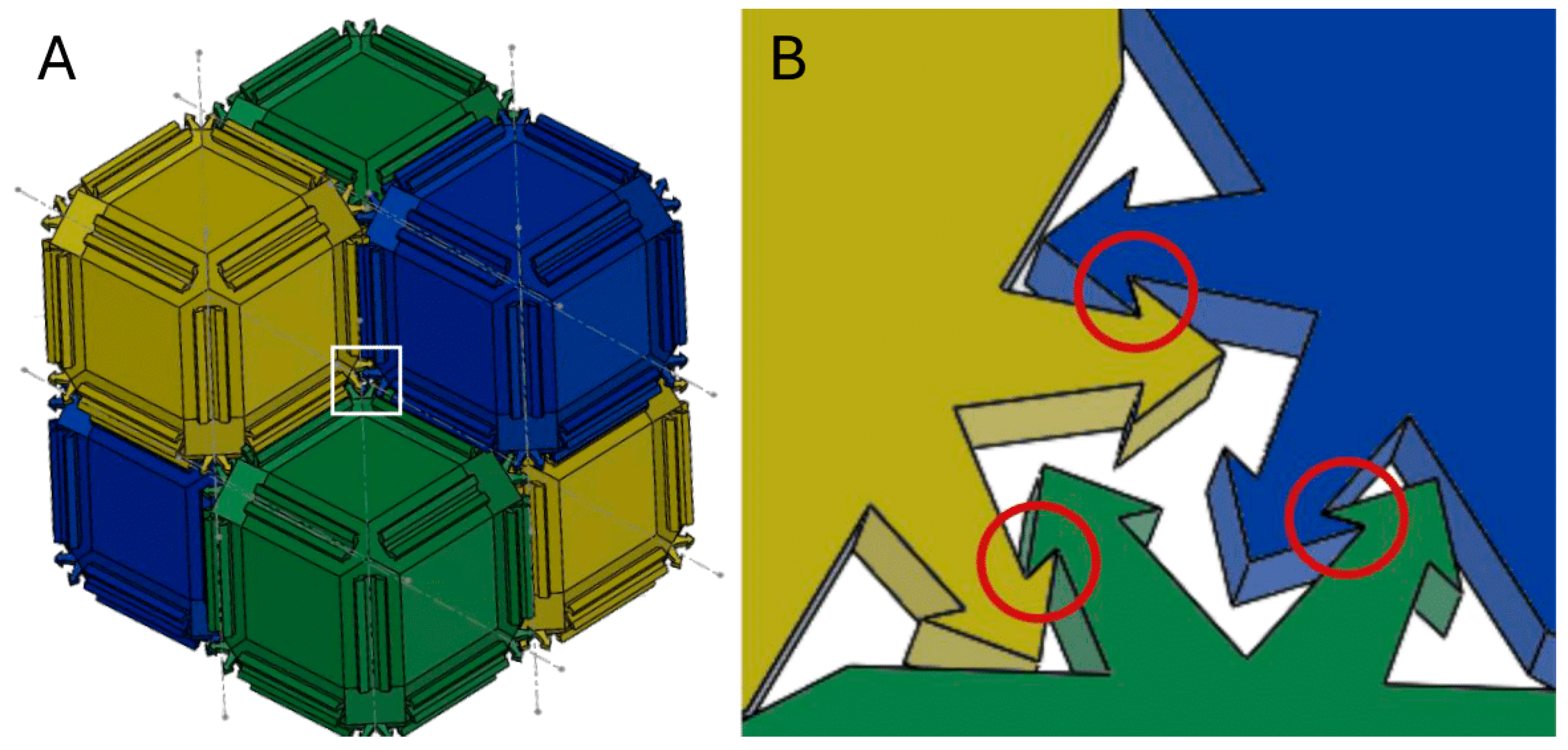 A

B