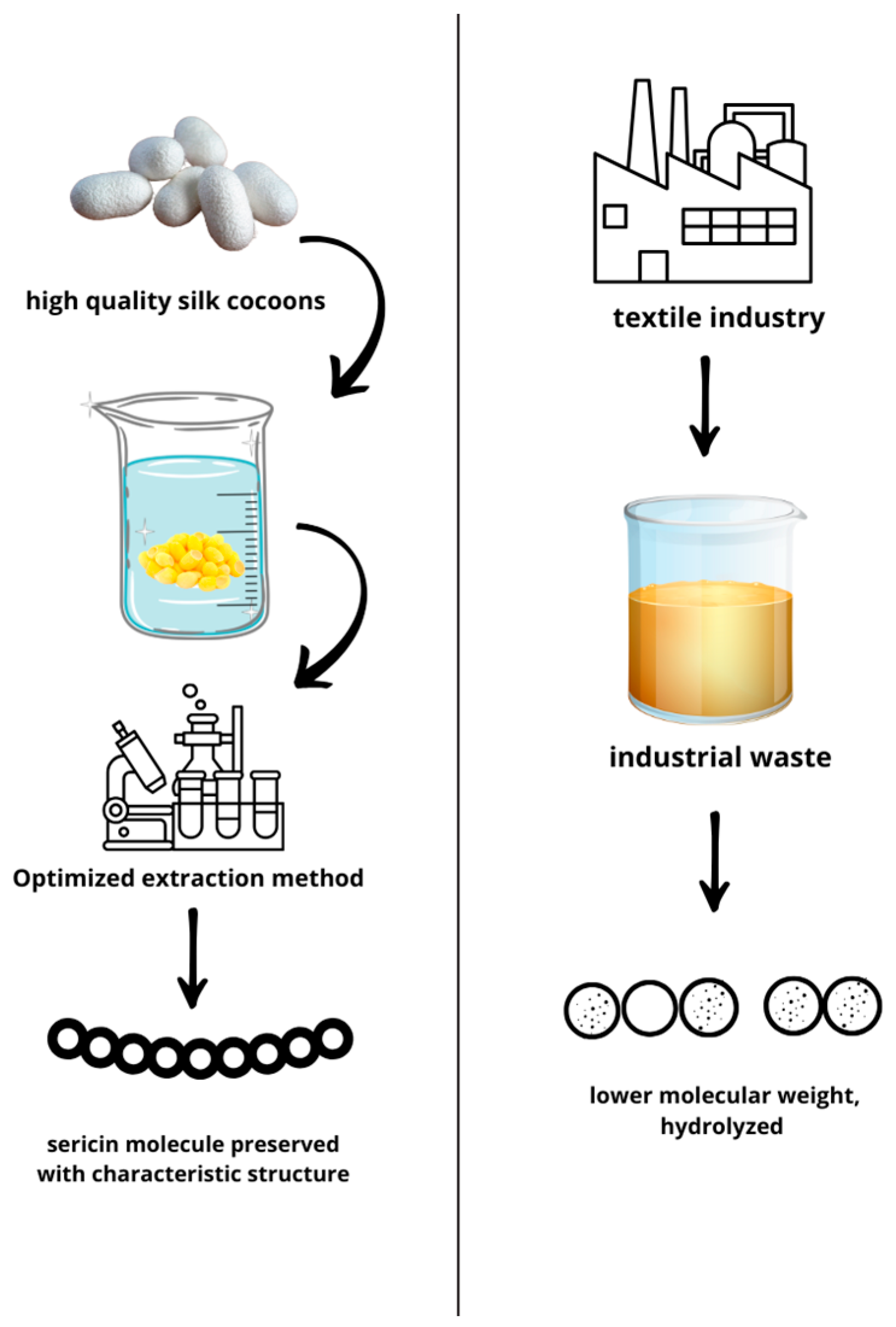 high quality silk cocoons

Optimized extraction method

sericin molecule preserved with characteristic structure

textile industry

industrial waste

lower molecular weight, hydrolyzed