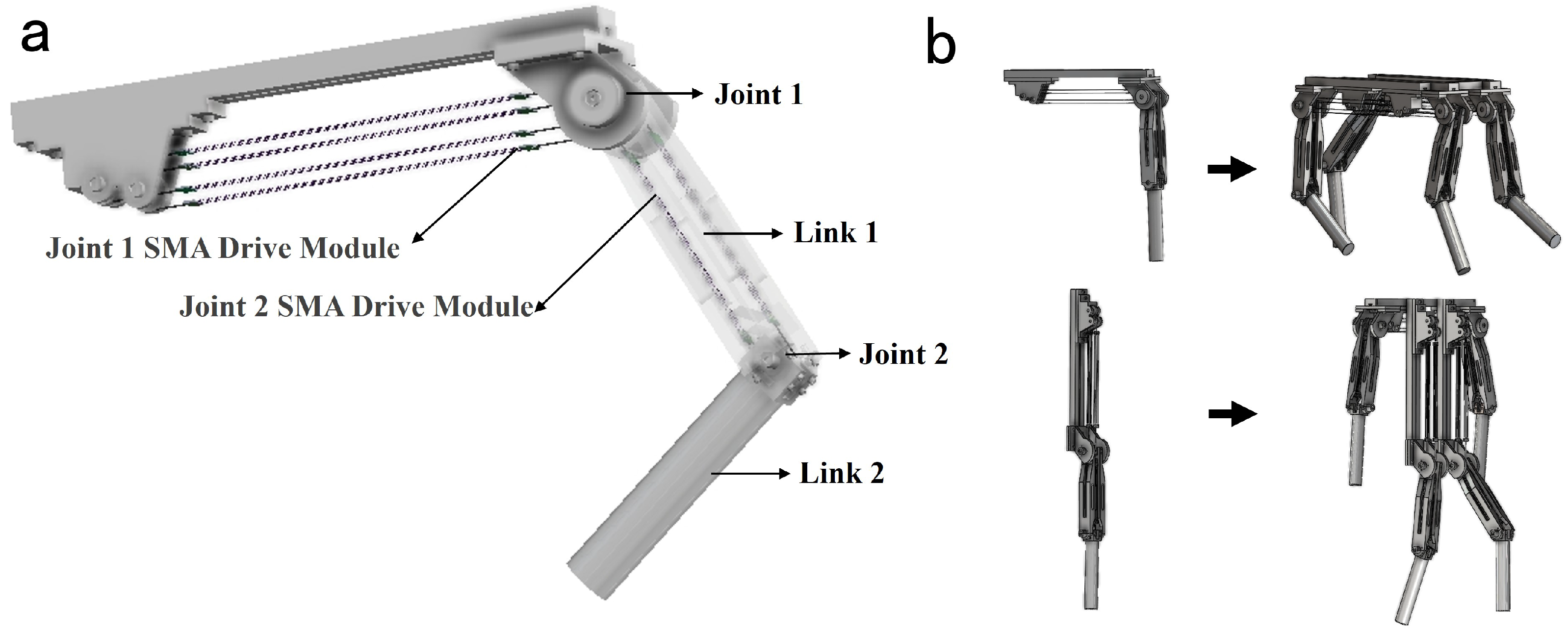 a

Joint 1

Joint 1 SMA Drive Module

Link 1

Joint 2 SMA Drive Module

Joint 2

Link 2

b