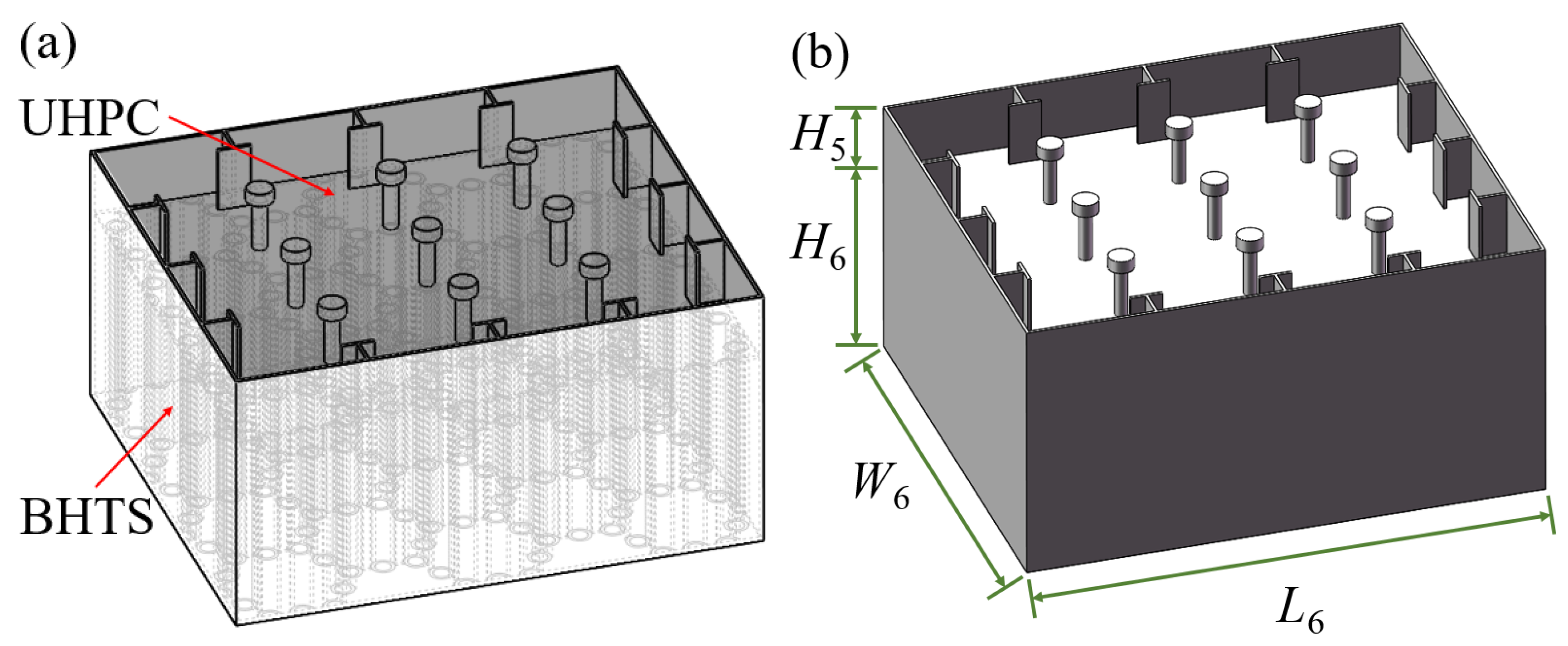 (a)
UHPC
BHTS
(b)
$H_5$
$H_6$
$W_6$
$L_6$