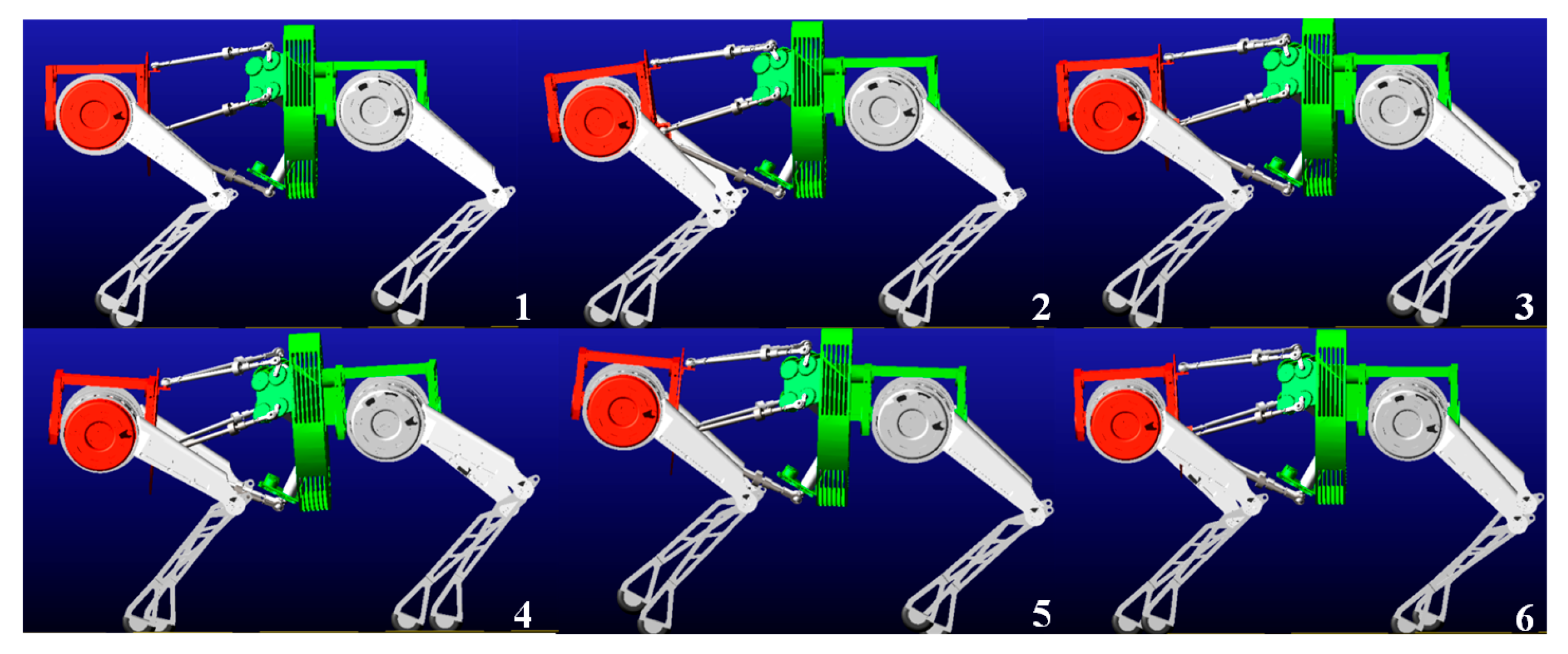 1

2

3

4

5

6