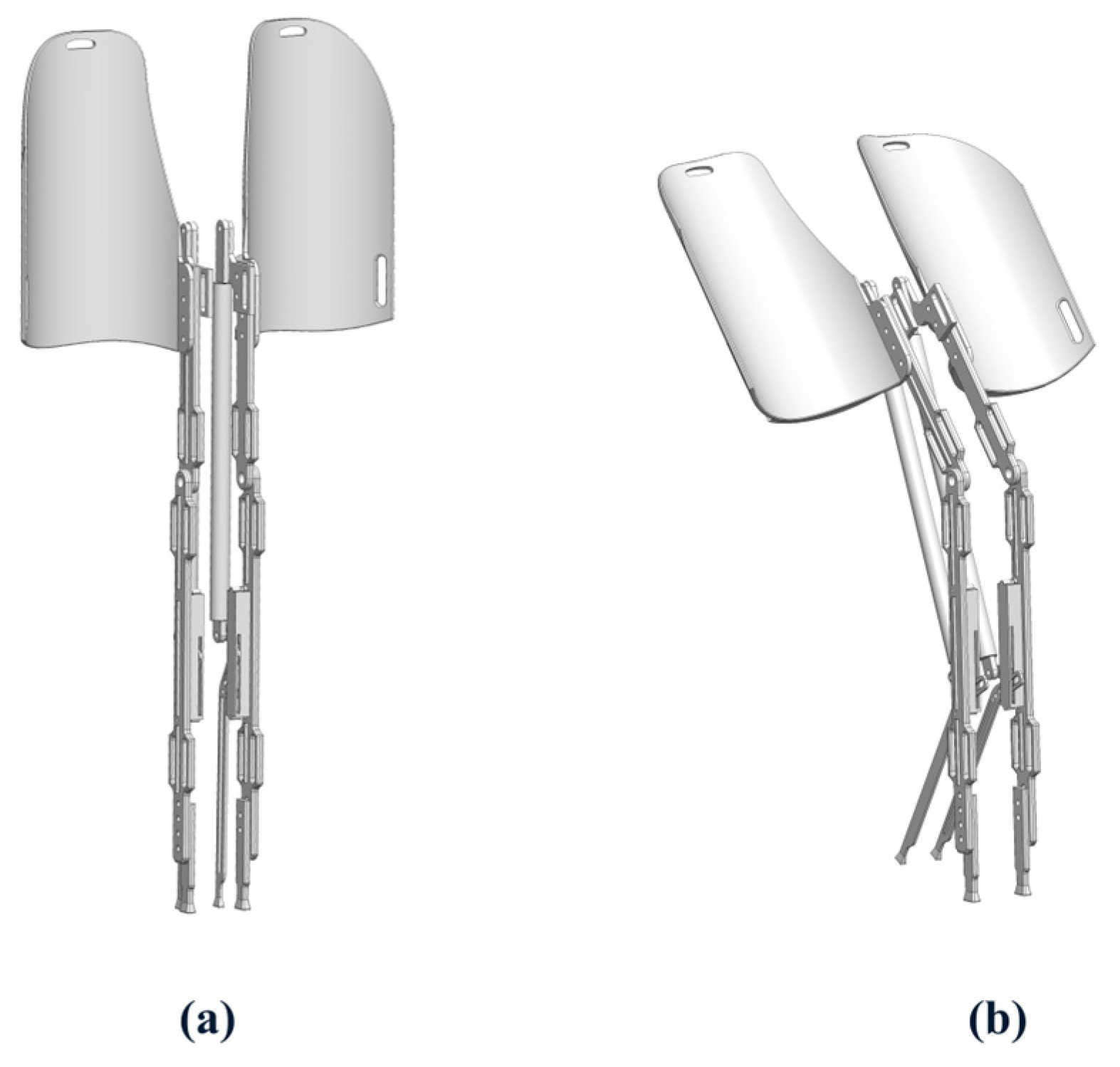 (a)

(b)