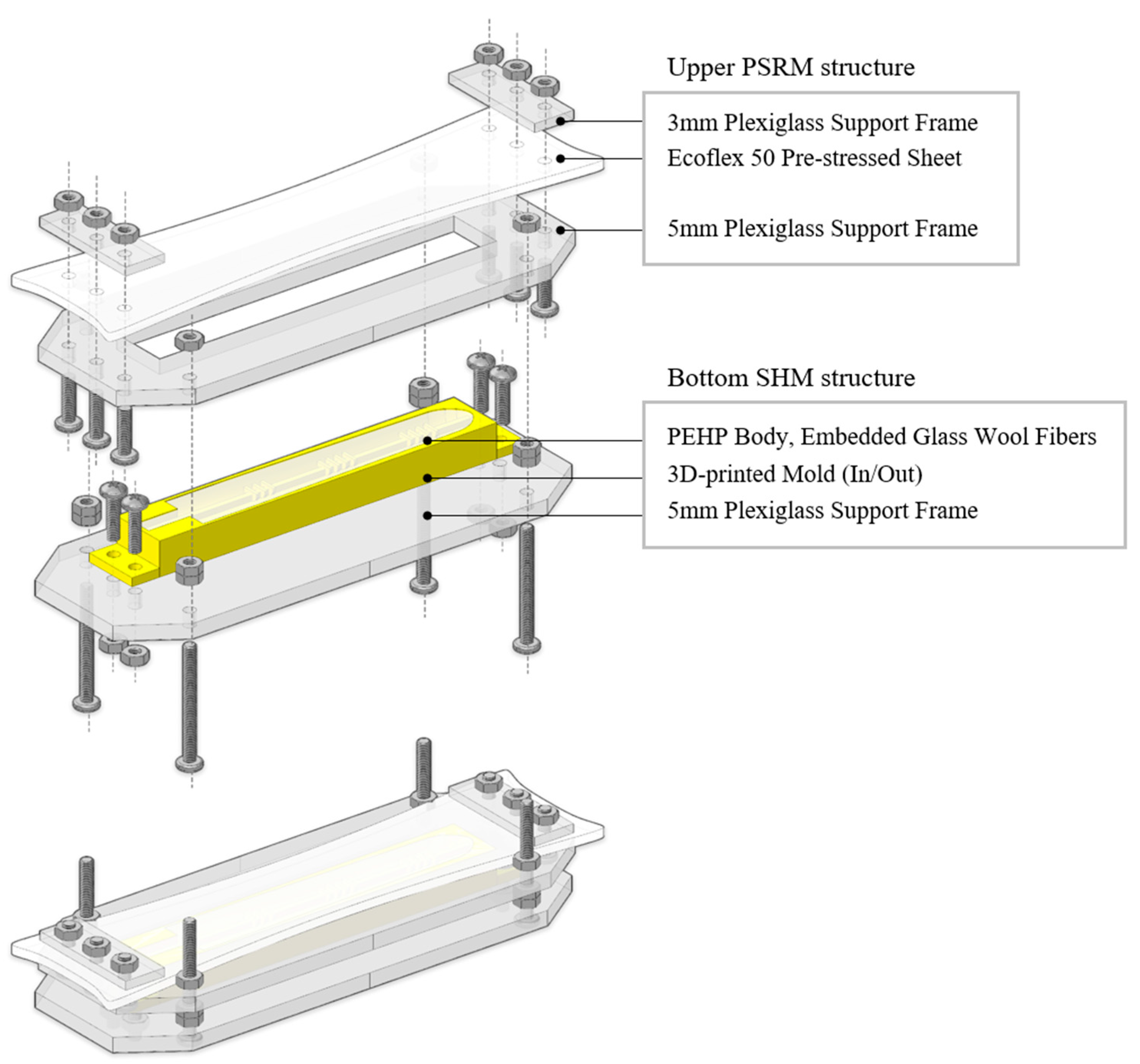 Upper PSRM structure

3mm Plexiglass Support Frame
Ecoflex 50 Pre-stressed Sheet

5mm Plexiglass Support Frame

Bottom SHM structure

PEHP Body, Embedded Glass Wool Fibers
3D-printed Mold (In/Out)
5mm Plexiglass Support Frame