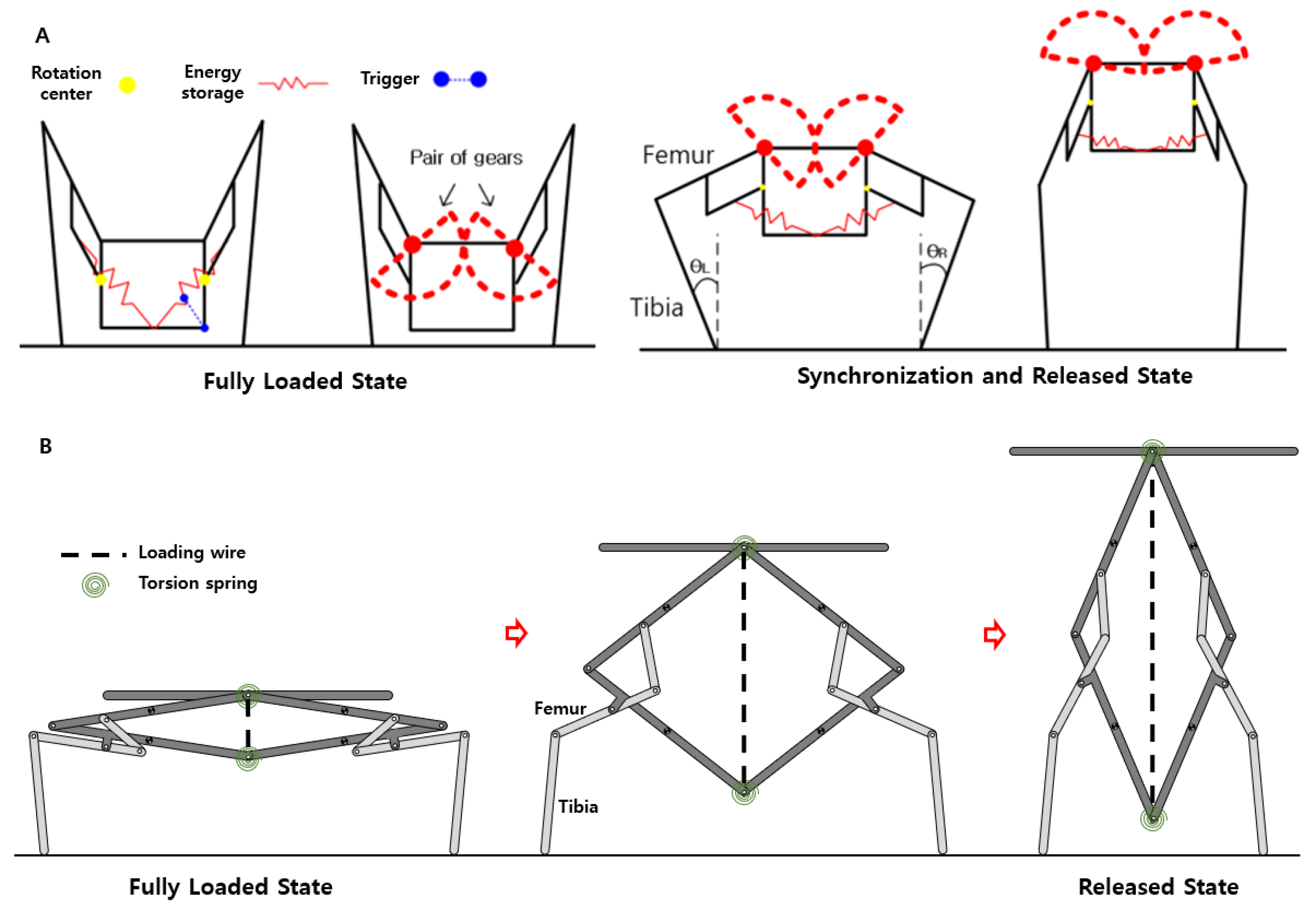 A

Rotation center

Energy storage

Trigger

Pair of gears

Femur

Tibia

$\theta_L$

$\theta_R$

Fully Loaded State

Synchronization and Released State

B

Loading wire

Torsion spring

Femur

Tibia

Fully Loaded State

Released State