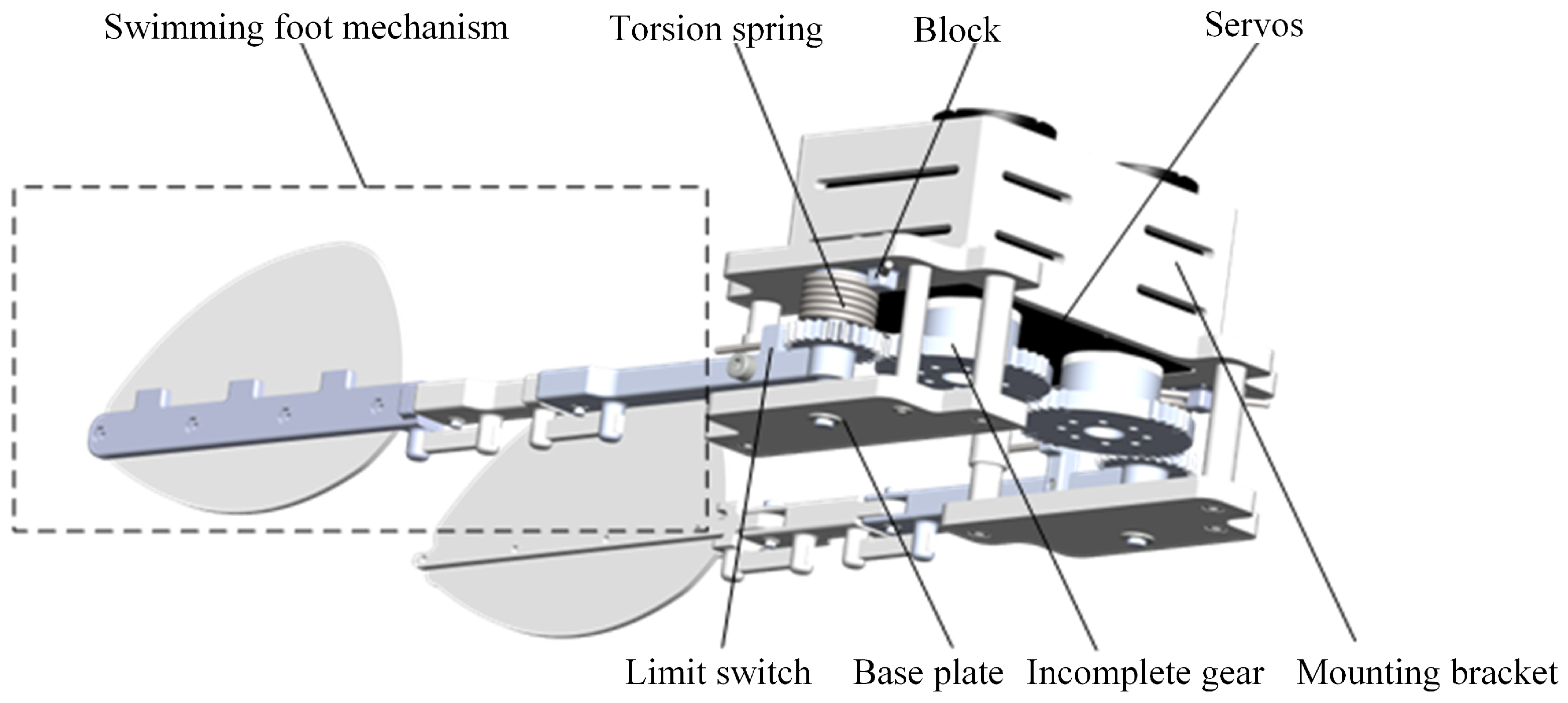 Swimming foot mechanism
Torsion spring
Block
Servos
Limit switch
Base plate
Incomplete gear
Mounting bracket