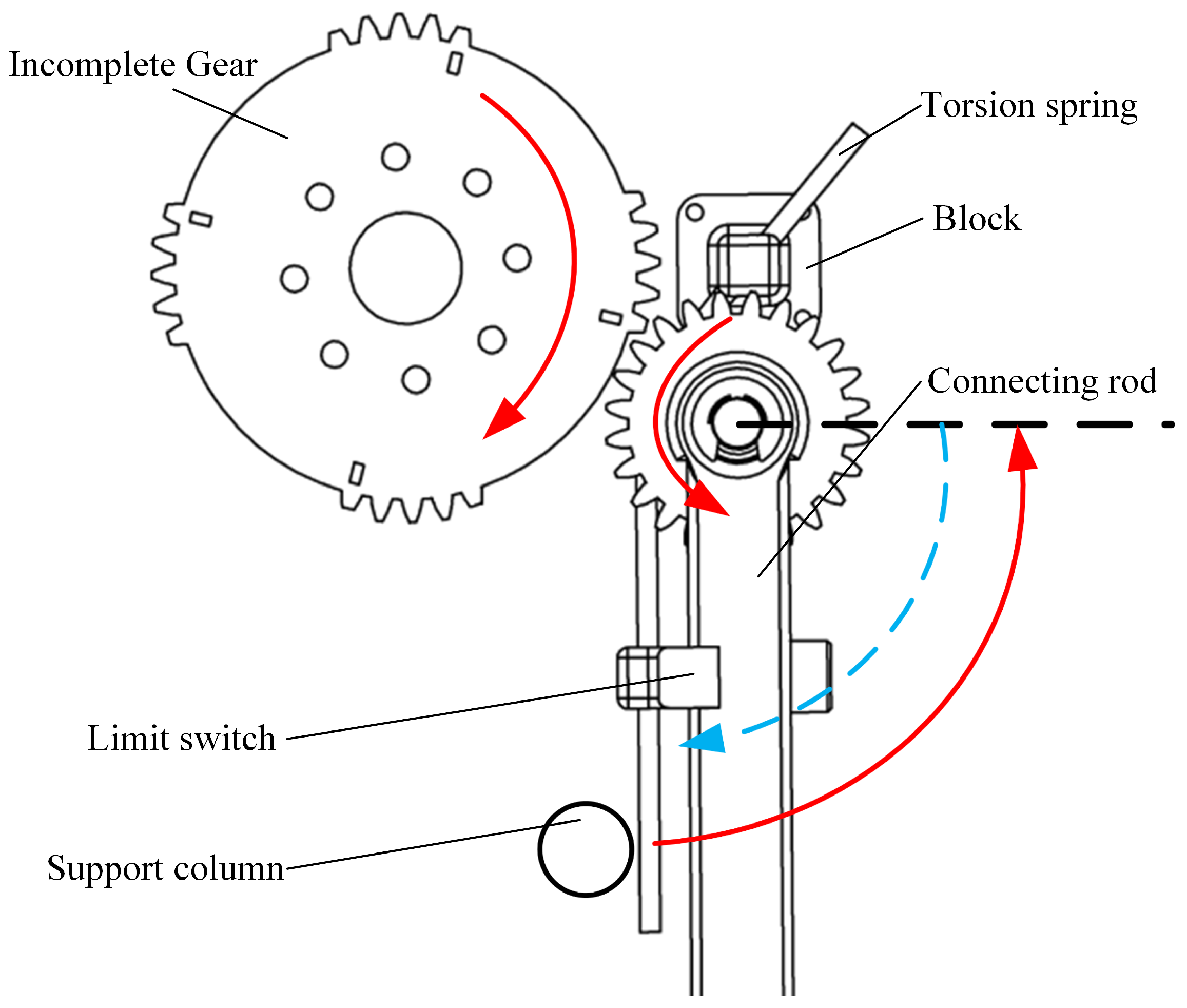 Incomplete Gear

Torsion spring

Block

Connecting rod

Limit switch

Support column