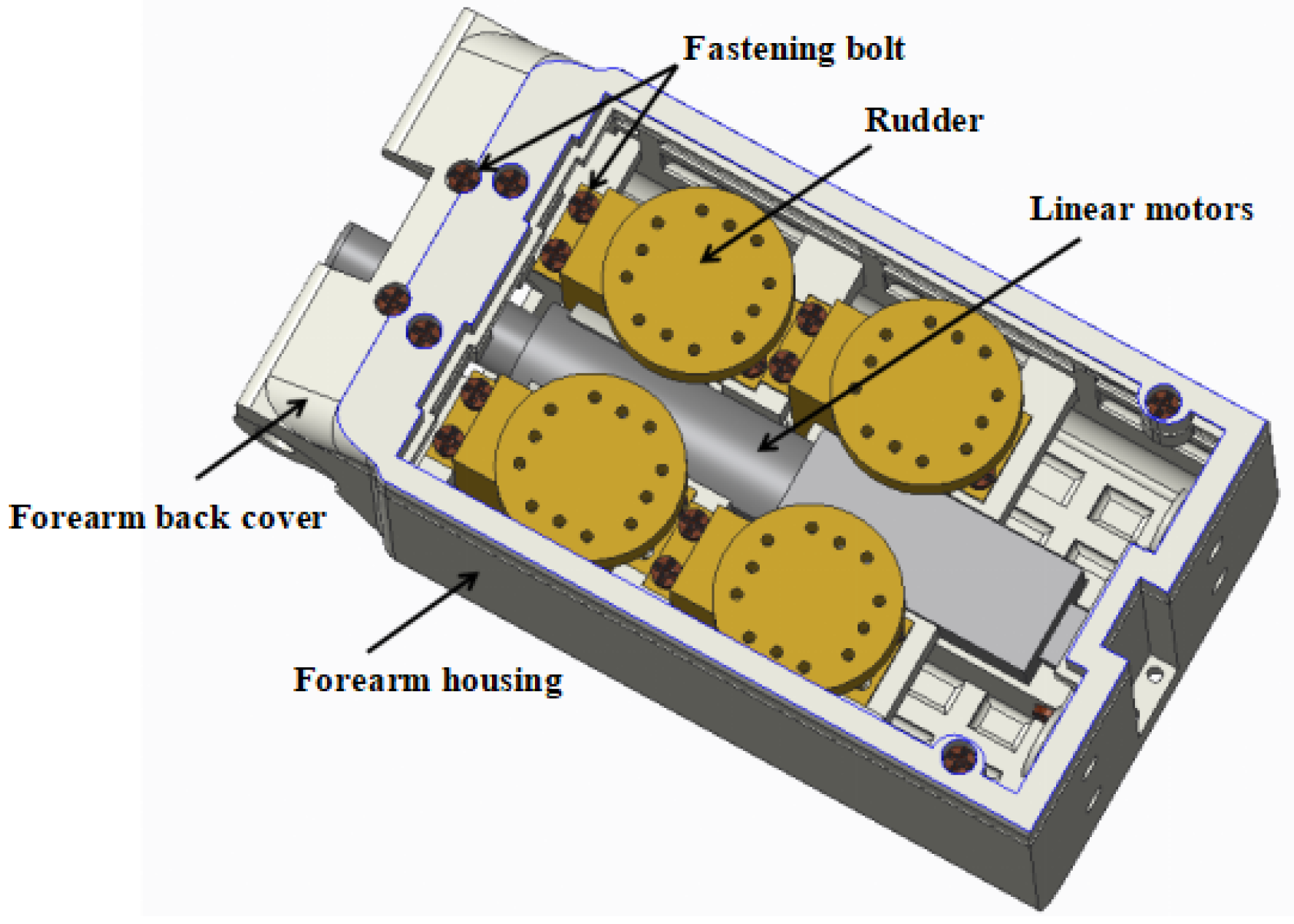 Fastening bolt

Rudder

Linear motors

Forearm back cover

Forearm housing