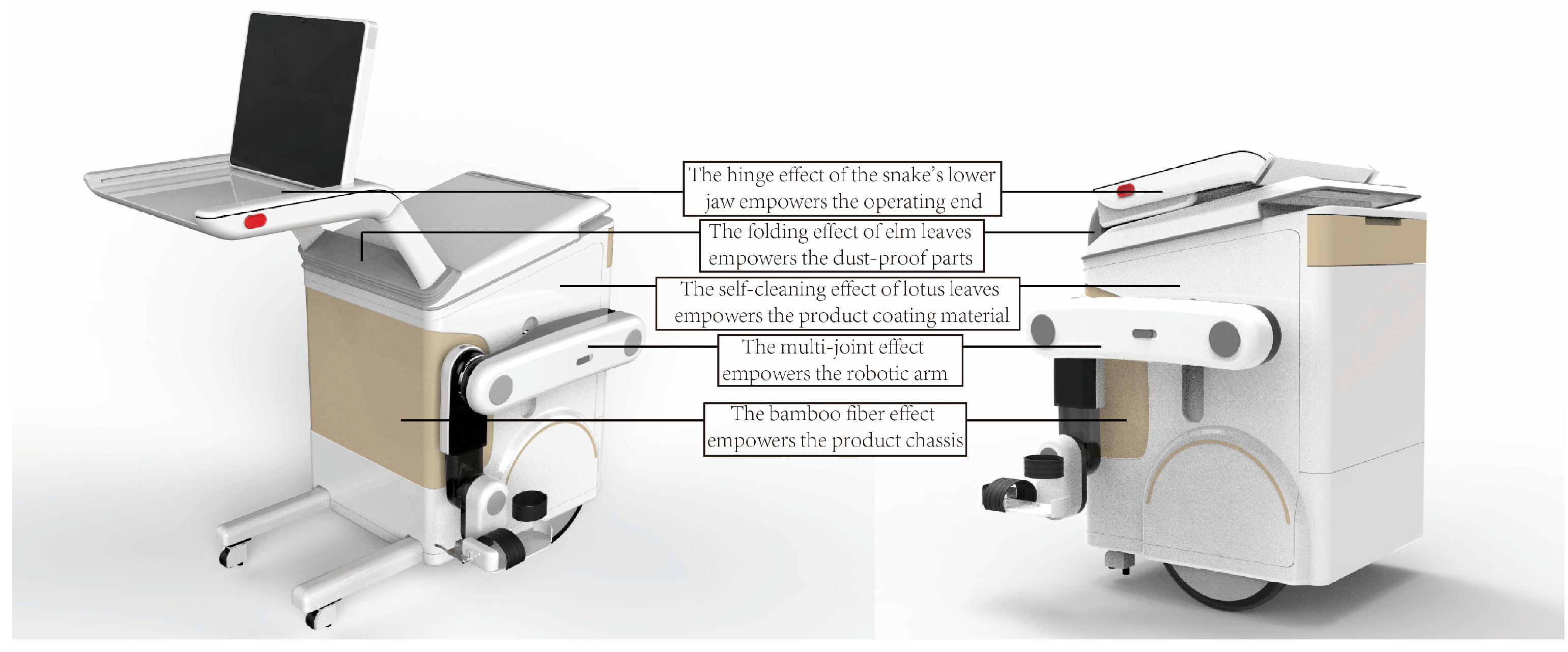 The hinge effect of the snake's lower jaw empowers the operating end

The folding effect of elm leaves empowers the dust-proof parts

The self-cleaning effect of lotus leaves empowers the product coating material

The multi-joint effect empowers the robotic arm

The bamboo fiber effect empowers the product chassis