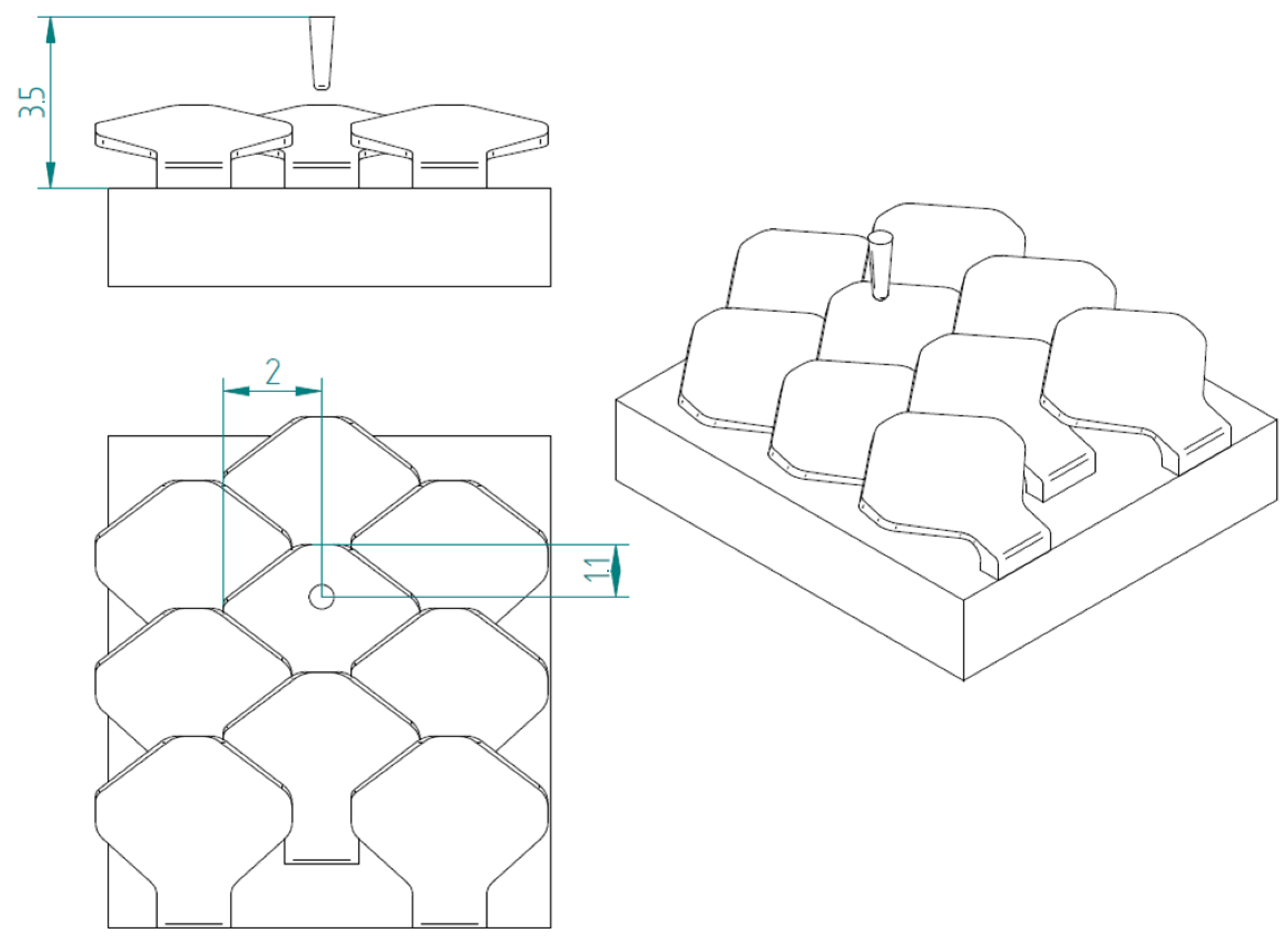 3.5

2

1.1