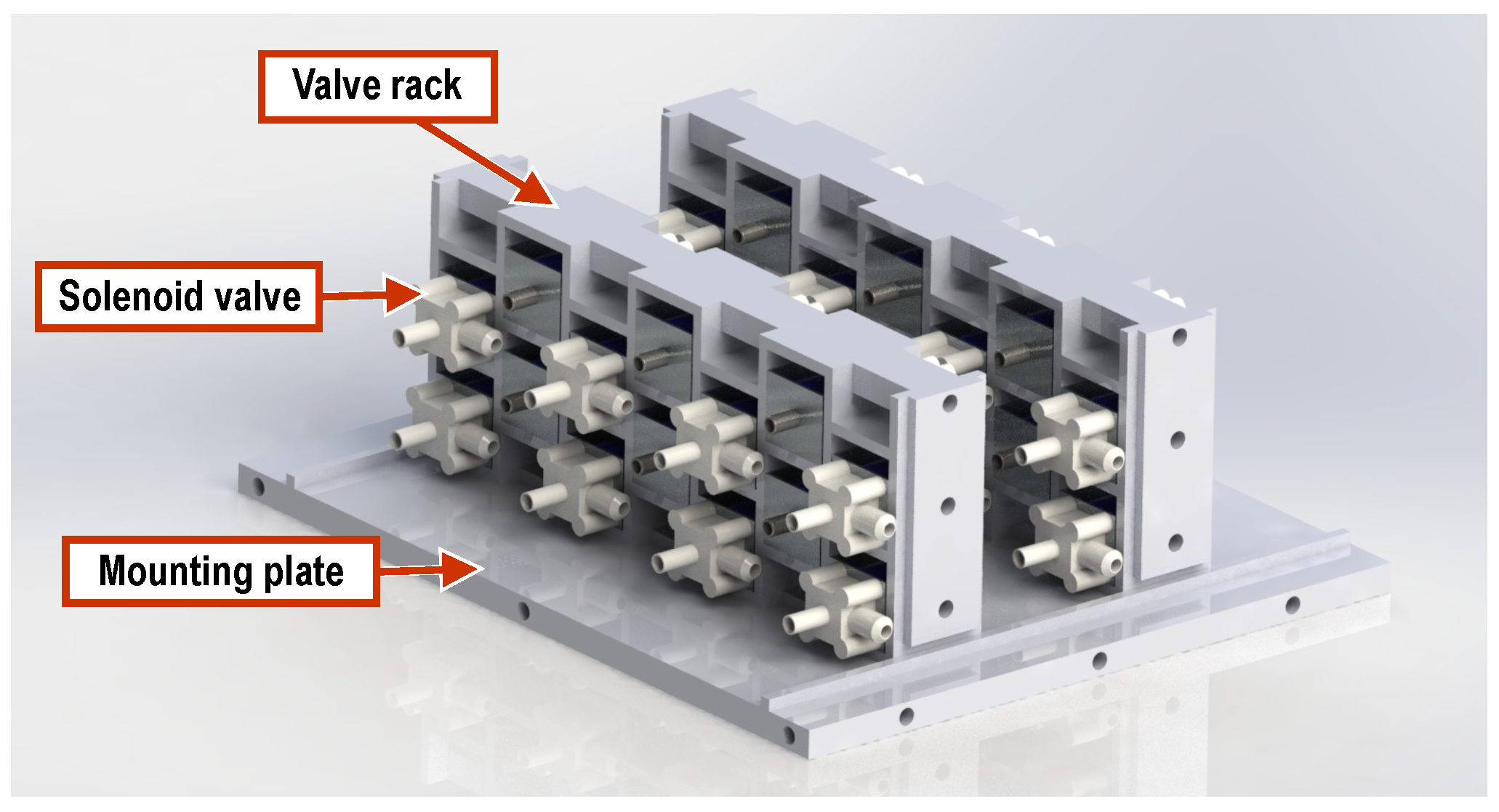 Valve rack

Solenoid valve

Mounting plate