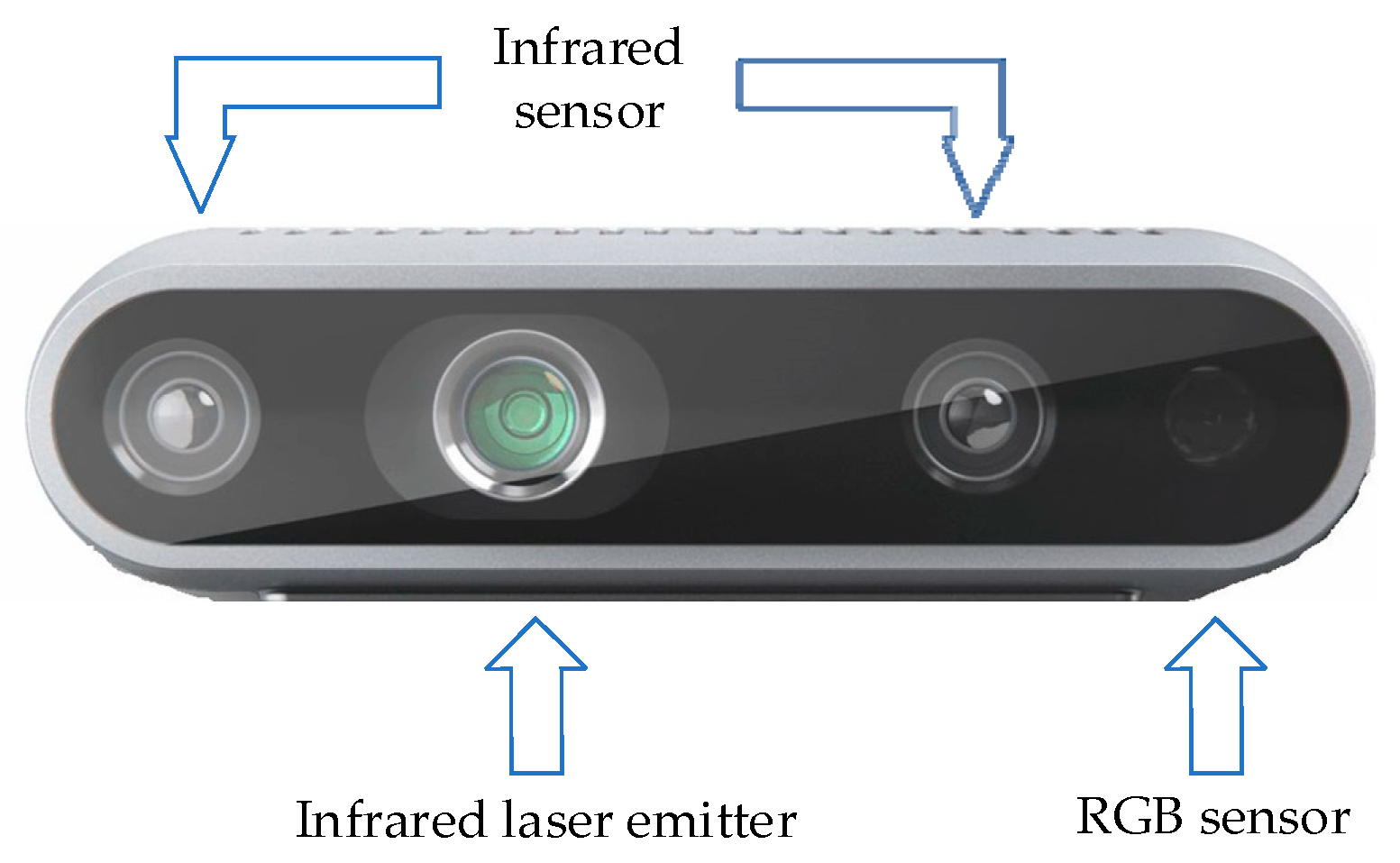 Infrared sensor

Infrared laser emitter

RGB sensor