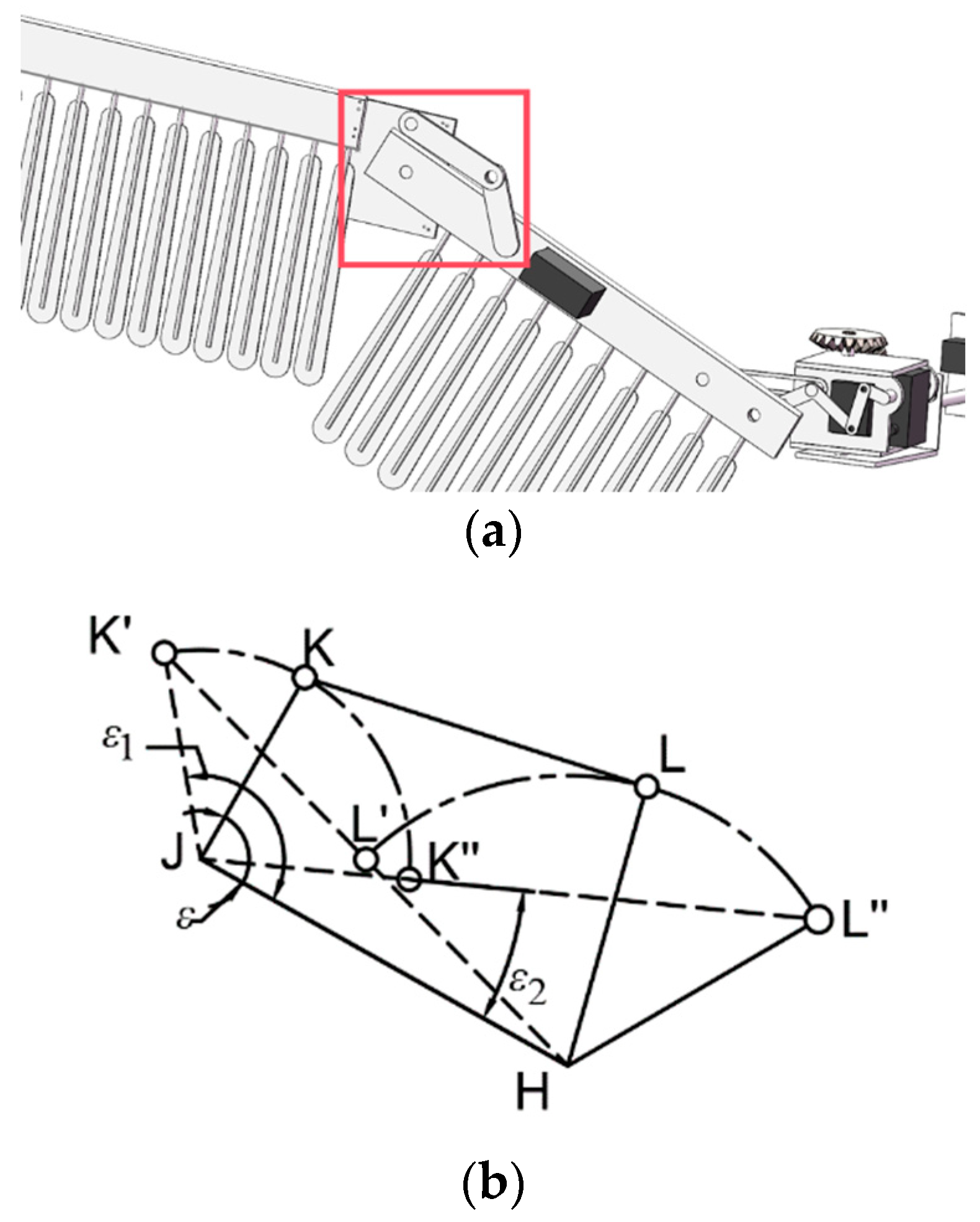 (a)

K'
K
$\varepsilon_1$
L
L'
J
K''
$\varepsilon$
L''
$\varepsilon_2$
H

(b)