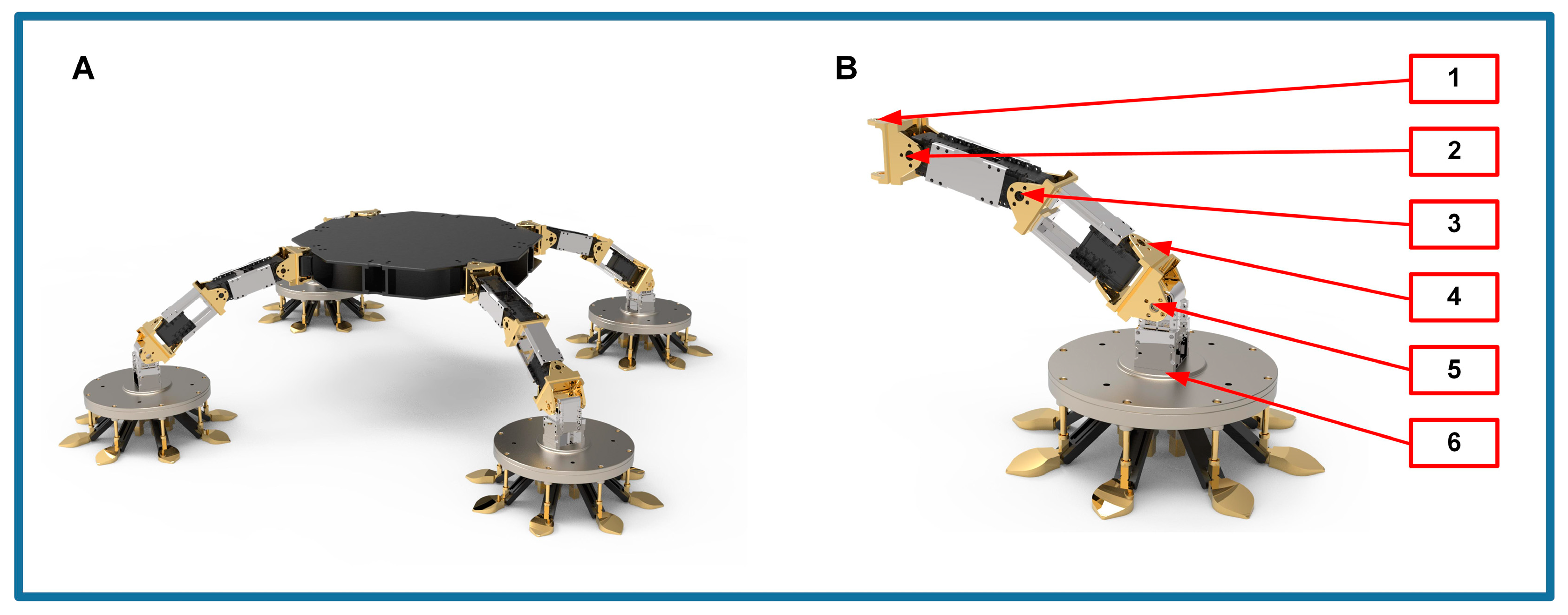 A

B

1

2

3

4

5

6